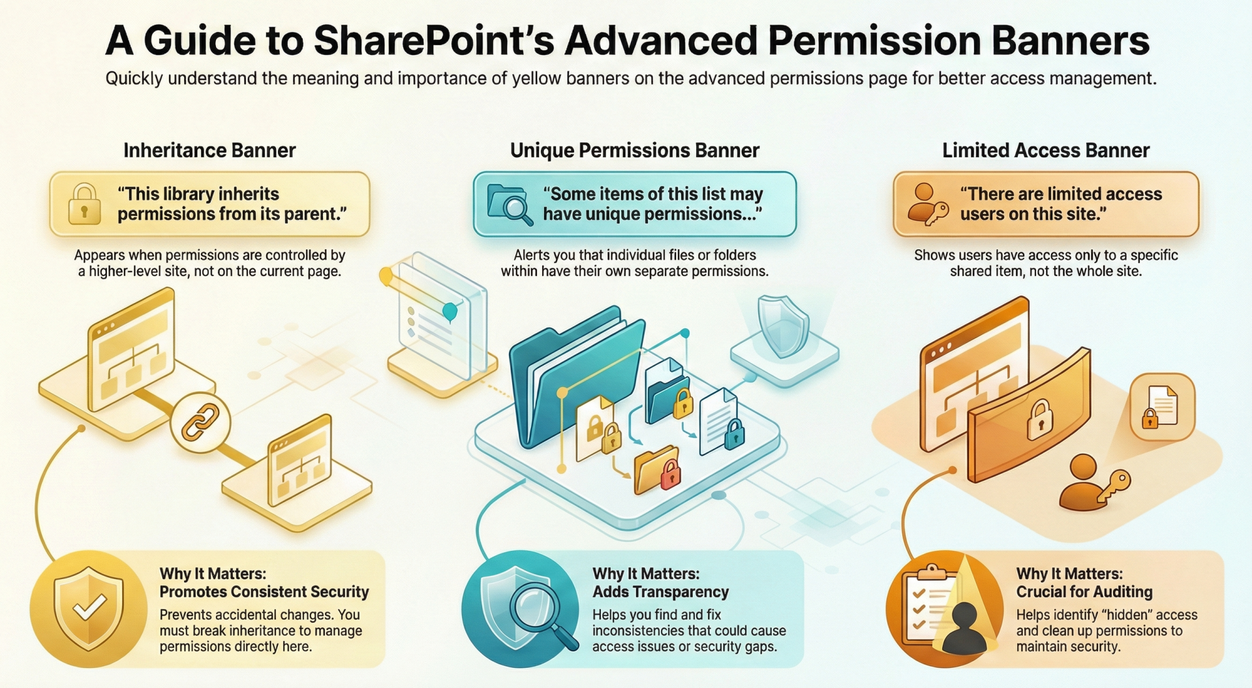 A Guide to SharePoint's Advanced Permission Banners

Quickly understand the meaning and importance of yellow banners on the advanced permissions page for better access management.

Inheritance Banner

"This library inherits permissions from its parent."

Appears when permissions are controlled by a higher-level site, not on the current page.

Why It Matters:
Promotes Consistent Security

Prevents accidental changes. You must break inheritance to manage permissions directly here.

Unique Permissions Banner

"Some items of this list may have unique permissions..."

Alerts you that individual files or folders within have their own separate permissions.

Why It Matters:
Adds Transparency

Helps you find and fix inconsistencies that could cause access issues or security gaps.

Limited Access Banner

"There are limited access users on this site."

Shows users have access only to a specific shared item, not the whole site.

Why It Matters:
Crucial for Auditing

Helps identify "hidden" access and clean up permissions to maintain security.