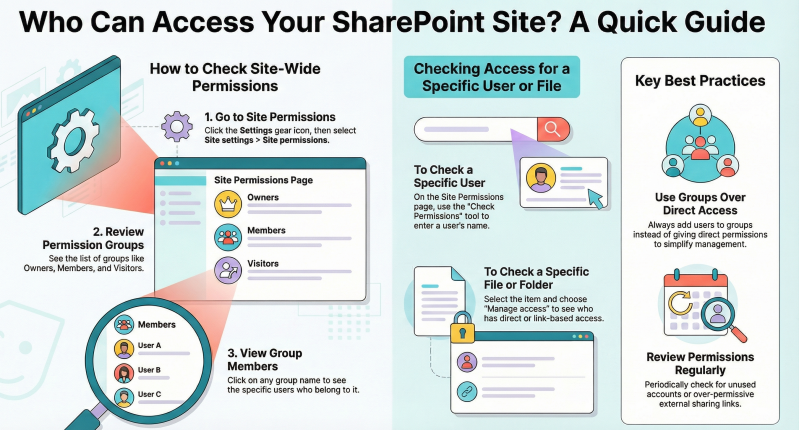 Who Can Access Your SharePoint Site? A Quick Guide

How to Check Site-Wide Permissions

1. Go to Site Permissions
Click the Settings gear icon, then select Site settings > Site permissions.

Site Permissions Page
Owners
Members
Visitors

2. Review Permission Groups
See the list of groups like Owners, Members, and Visitors.

Members
User A
User B
User C

3. View Group Members
Click on any group name to see the specific users who belong to it.

Checking Access for a Specific User or File

To Check a Specific User
On the Site Permissions page, use the "Check Permissions" tool to enter a user's name.

To Check a Specific File or Folder
Select the item and choose "Manage access" to see who has direct or link-based access.

Key Best Practices

Use Groups Over Direct Access
Always add users to groups instead of giving direct permissions to simplify management.

Review Permissions Regularly
Periodically check for unused accounts or over-permissive external sharing links.