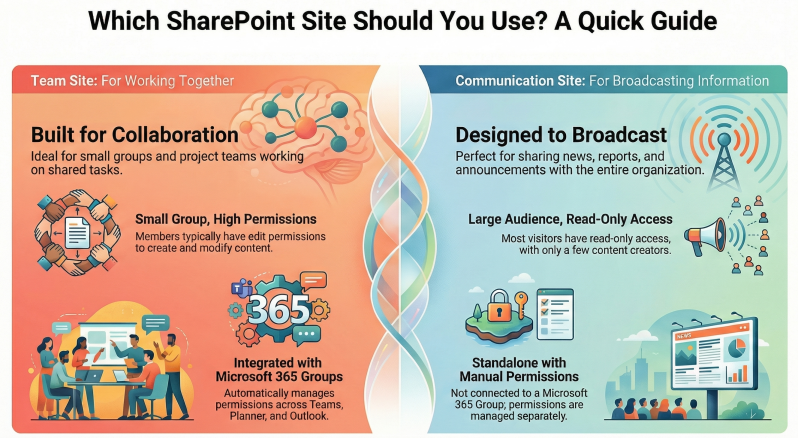 Which SharePoint Site Should You Use? A Quick Guide

Team Site: For Working Together

Built for Collaboration

Ideal for small groups and project teams working on shared tasks.

Small Group, High Permissions

Members typically have edit permissions to create and modify content.

365

Integrated with Microsoft 365 Groups

Automatically manages permissions across Teams, Planner, and Outlook.

Communication Site: For Broadcasting Information

Designed to Broadcast

Perfect for sharing news, reports, and announcements with the entire organization.

Large Audience, Read-Only Access

Most visitors have read-only access, with only a few content creators.

Standalone with Manual Permissions

Not connected to a Microsoft 365 Group; permissions are managed separately.

NEWS