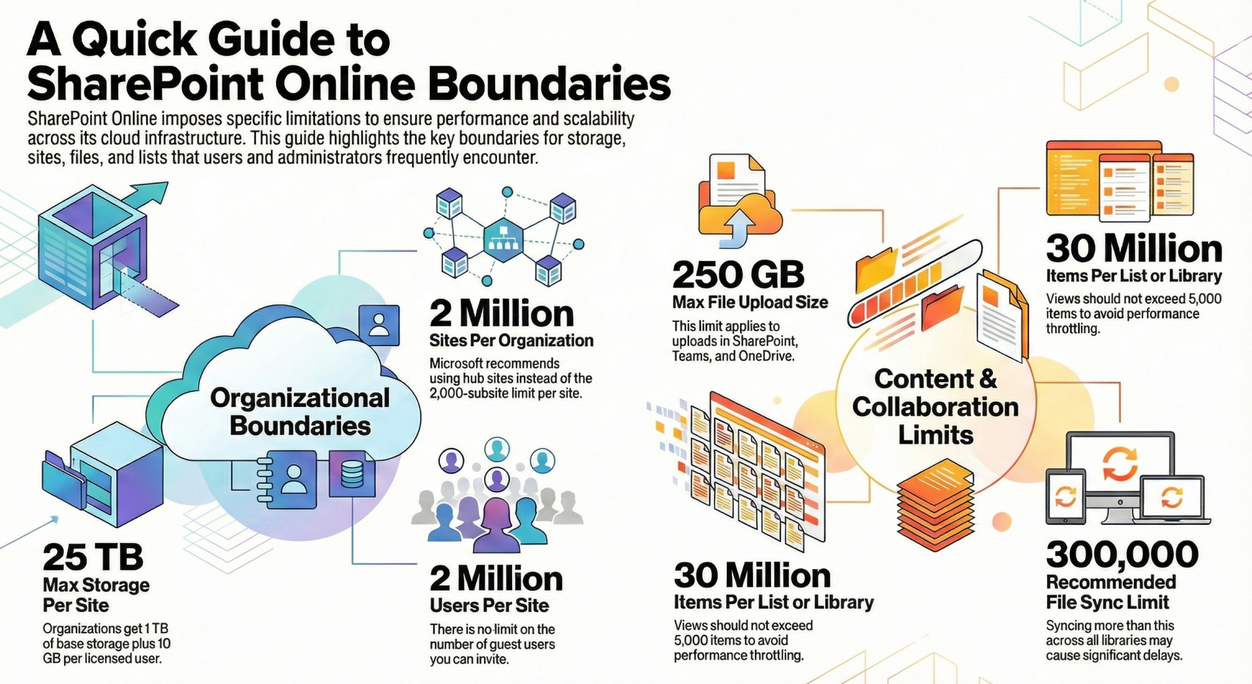 A Quick Guide to SharePoint Online Boundaries

SharePoint Online imposes specific limitations to ensure performance and scalability across its cloud infrastructure. This guide highlights the key boundaries for storage, sites, files, and lists that users and administrators frequently encounter.

Organizational Boundaries

2 Million
Sites Per Organization
Microsoft recommends using hub sites instead of the 2,000-subsite limit per site.

25 TB
Max Storage Per Site
Organizations get 1 TB of base storage plus 10 GB per licensed user.

2 Million
Users Per Site
There is no limit on the number of guest users you can invite.

250 GB
Max File Upload Size
This limit applies to uploads in SharePoint, Teams, and OneDrive.

Content & Collaboration Limits

30 Million
Items Per List or Library
Views should not exceed 5,000 items to avoid performance throttling.

30 Million
Items Per List or Library
Views should not exceed 5,000 items to avoid performance throttling.

300,000
Recommended File Sync Limit
Syncing more than this across all libraries may cause significant delays.