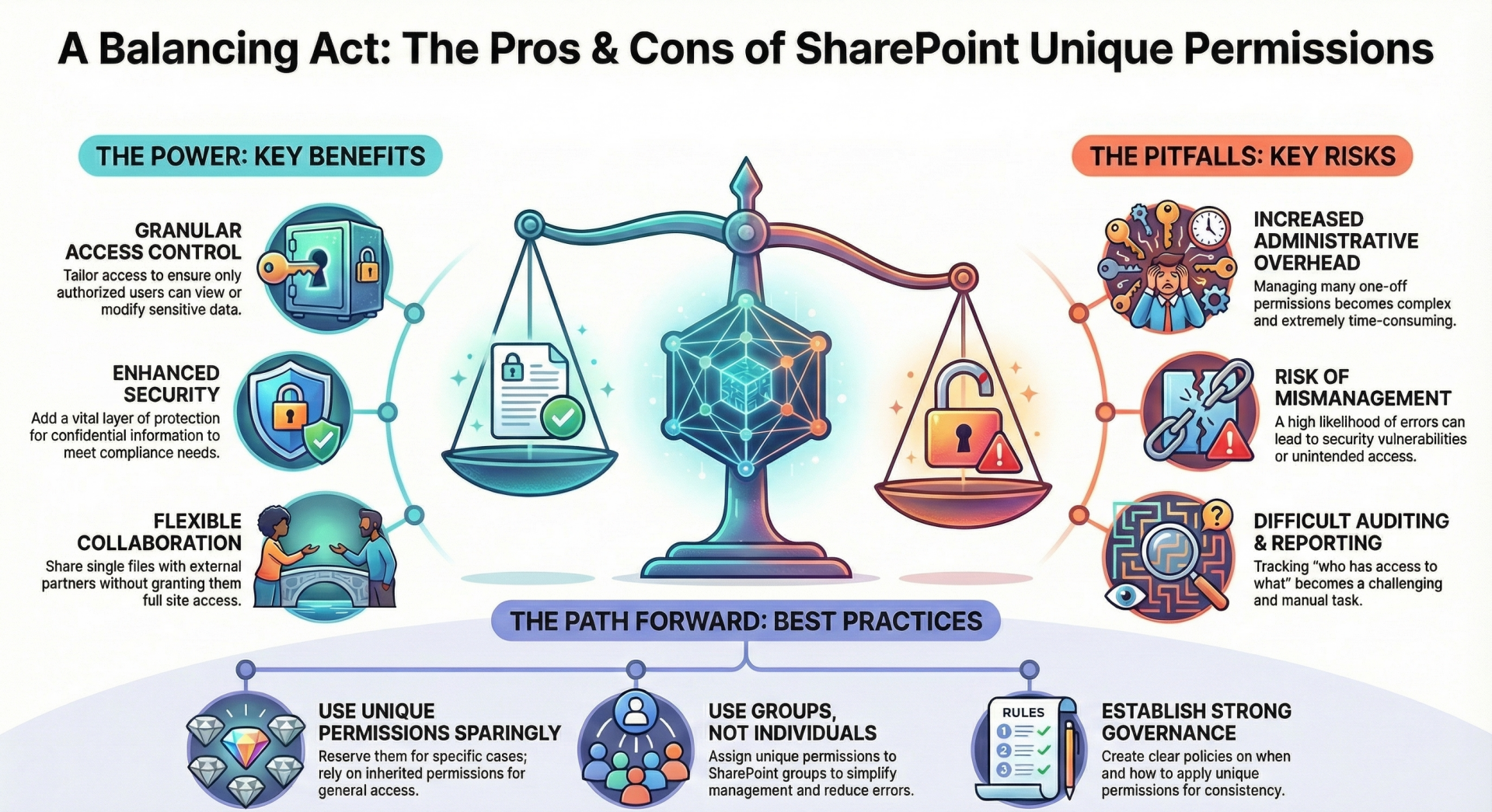 A Balancing Act: The Pros & Cons of SharePoint Unique Permissions

THE POWER: KEY BENEFITS

GRANULAR ACCESS CONTROL
Tailor access to ensure only authorized users can view or modify sensitive data.

ENHANCED SECURITY
Add a vital layer of protection for confidential information to meet compliance needs.

FLEXIBLE COLLABORATION
Share single files with external partners without granting them full site access.

THE PITFALLS: KEY RISKS

INCREASED ADMINISTRATIVE OVERHEAD
Managing many one-off permissions becomes complex and extremely time-consuming.

RISK OF MISMANAGEMENT
A high likelihood of errors can lead to security vulnerabilities or unintended access.

DIFFICULT AUDITING & REPORTING
Tracking "who has access to what" becomes a challenging and manual task.

THE PATH FORWARD: BEST PRACTICES

USE UNIQUE PERMISSIONS SPARINGLY
Reserve them for specific cases; rely on inherited permissions for general access.

USE GROUPS, NOT INDIVIDUALS
Assign unique permissions to SharePoint groups to simplify management and reduce errors.

RULES
1
2
3

ESTABLISH STRONG GOVERNANCE
Create clear policies on when and how to apply unique permissions for consistency.