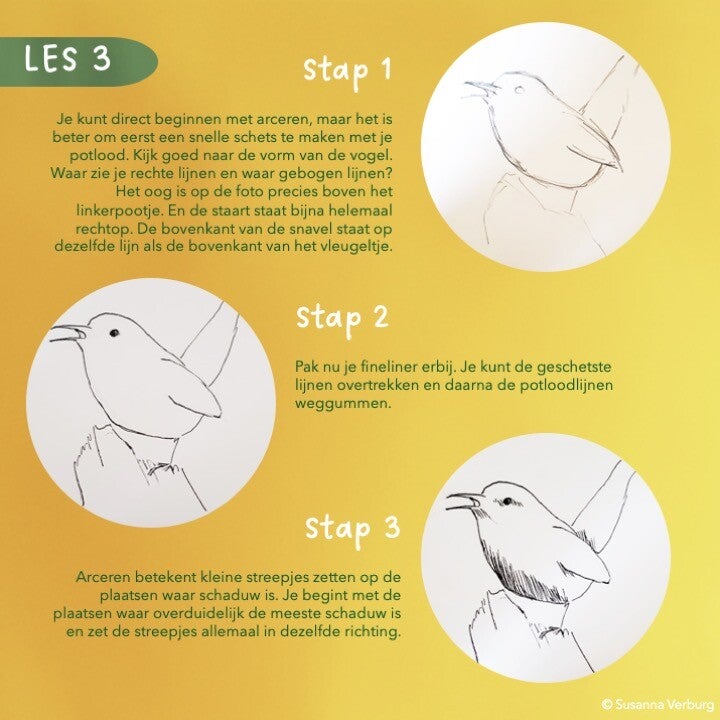 LES 3

Stap 1

Je kunt direct beginnen met arceren, maar het is beter om eerst een snelle schets te maken met je potlood. Kijk goed naar de vorm van de vogel. Waar zie je rechte lijnen en waar gebogen lijnen? Het oog is op de foto precies boven het linkerpootje. En de staart staat bijna helemaal rechtop. De bovenkant van de snavel staat op dezelfde lijn als de bovenkant van het vleugeltje.

Stap 2

Pak nu je fineliner erbij. Je kunt de geschetste lijnen overtrekken en daarna de potloodlijnen weggummen.

Stap 3

Arceren betekent kleine streepjes zetten op de plaatsen waar schaduw is. Je begint met de plaatsen waar overduidelijk de meeste schaduw is en zet de streepjes allemaal in dezelfde richting.

© Susanna Verburg