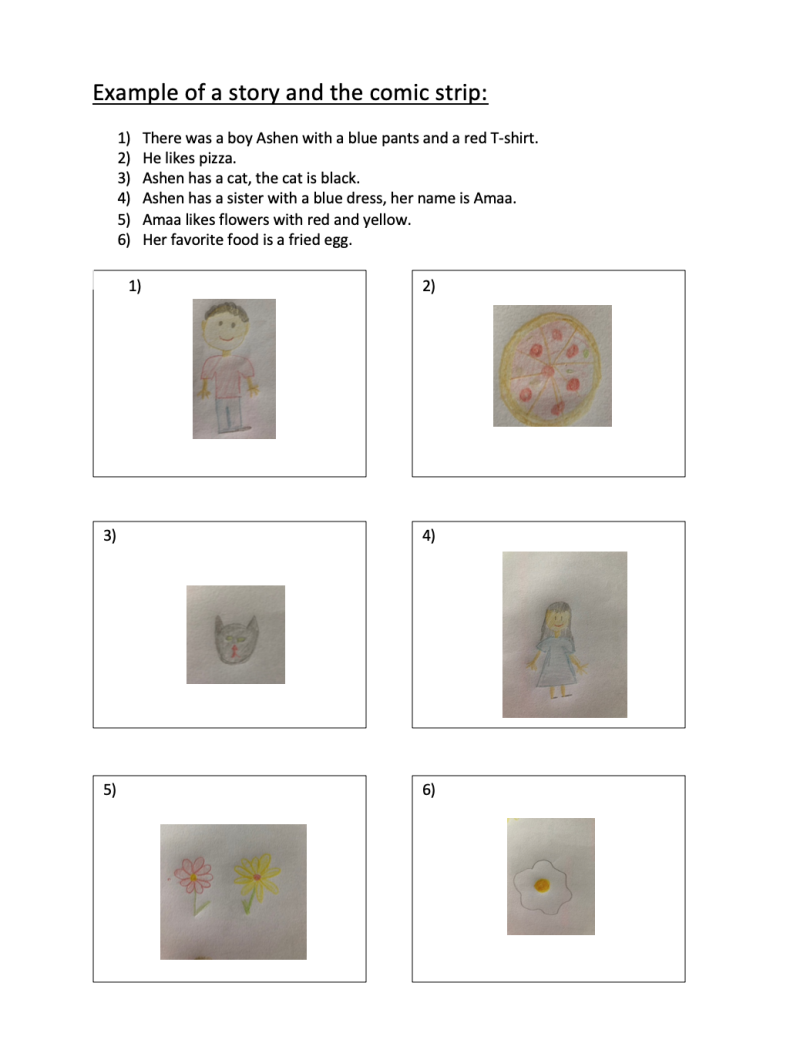 Example of a story and the comic strip:

1) There was a boy Ashen with a blue pants and a red T-shirt.
2) He likes pizza.
3) Ashen has a cat, the cat is black.
4) Ashen has a sister with a blue dress, her name is Amaa.
5) Amaa likes flowers with red and yellow.
6) Her favorite food is a fried egg.

1)

2)

3)

4)

5)

6)