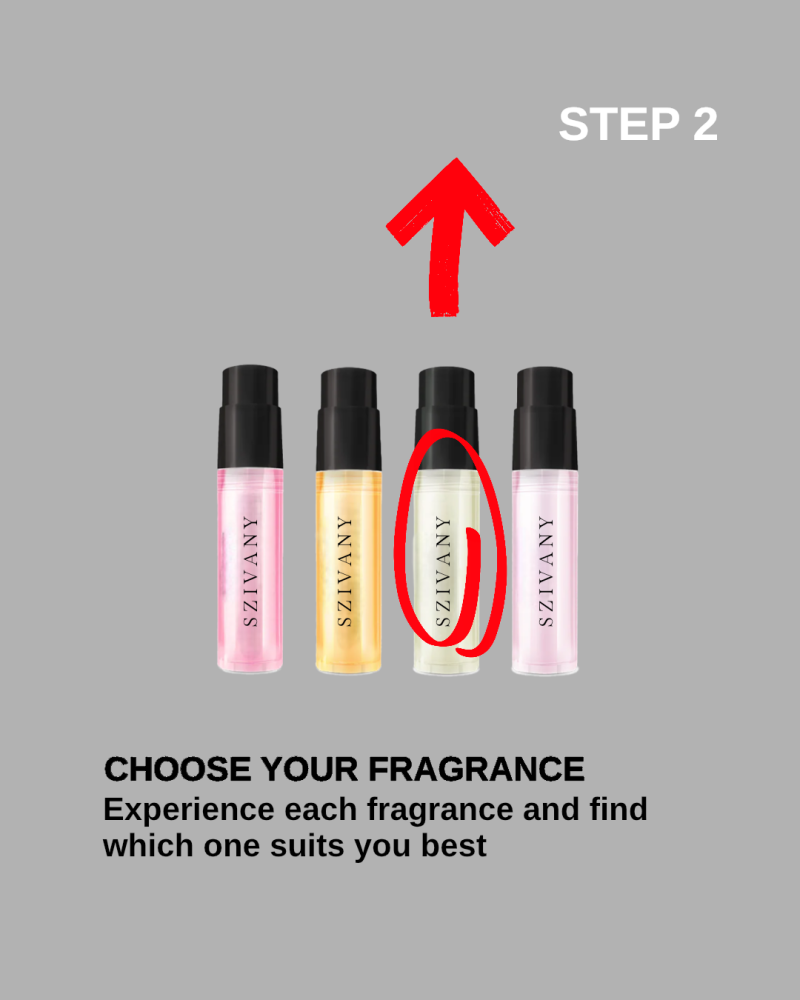 STEP 2

SZIVANY SZIVANY SZIVANY SZIVANY

CHOOSE YOUR FRAGRANCE
Experience each fragrance and find which one suits you best