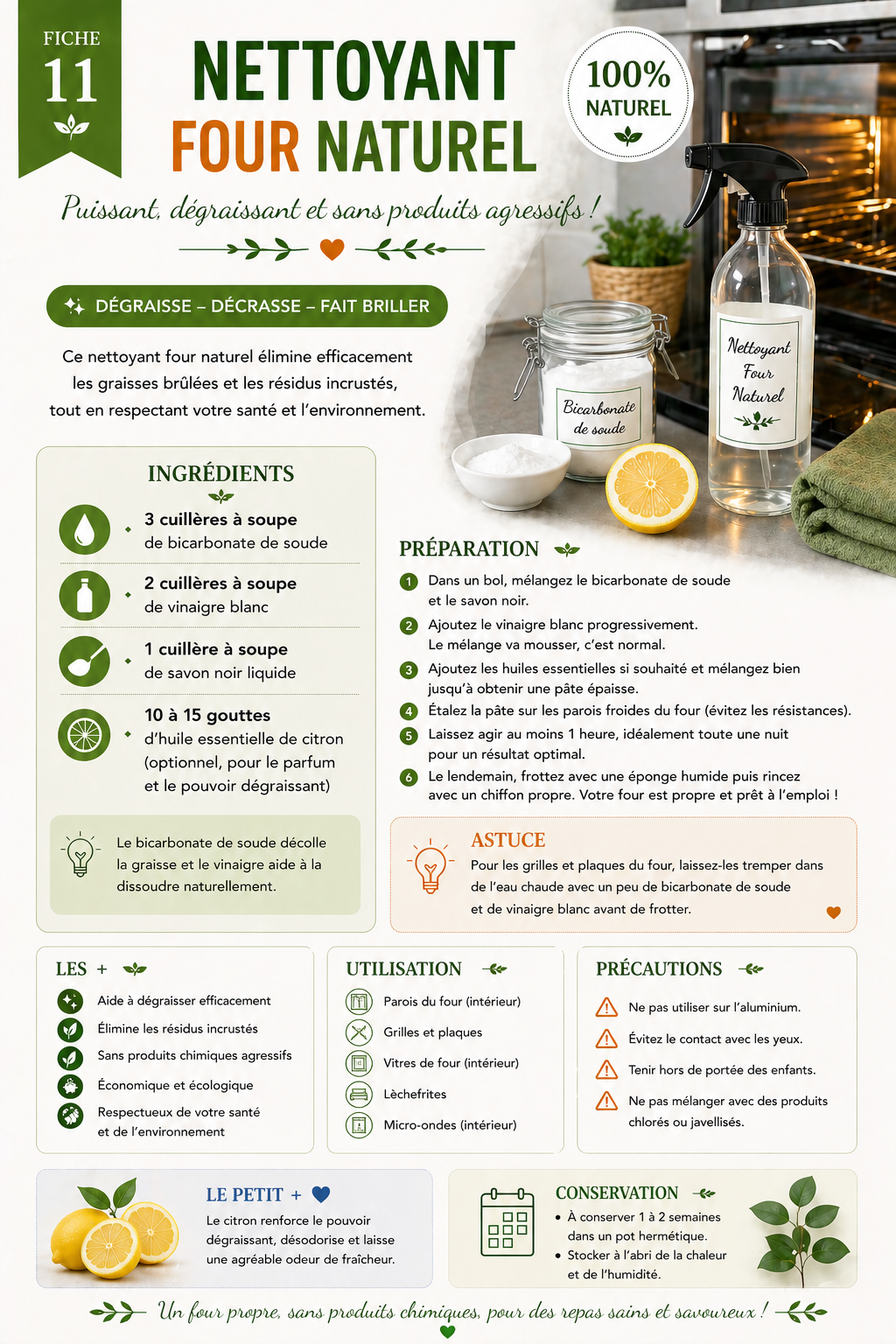 FICHE
11

NETTOYANT
FOUR NATUREL

100%
NATUREL

Puissant, dégraissant et sans produits agressifs !

DÉGRAISSE – DÉCRASSE – FAIT BRILLER

Ce nettoyant four naturel élimine efficacement les graisses brûlées et les résidus incrustés, tout en respectant votre santé et l'environnement.

Bicarbonate de soude

Nettoyant Four Naturel

INGRÉDIENTS

3 cuillères à soupe de bicarbonate de soude

2 cuillères à soupe de vinaigre blanc

1 cuillère à soupe de savon noir liquide

10 à 15 gouttes d'huile essentielle de citron (optionnel, pour le parfum et le pouvoir dégraissant)

Le bicarbonate de soude décolle la graisse et le vinaigre aide à la dissoudre naturellement.

PRÉPARATION

1 Dans un bol, mélangez le bicarbonate de soude et le savon noir.
2 Ajoutez le vinaigre blanc progressivement. Le mélange va mousser, c'est normal.
3 Ajoutez les huiles essentielles si souhaité et mélangez bien jusqu'à obtenir une pâte épaisse.
4 Étalez la pâte sur les parois froides du four (évitez les résistances).
5 Laissez agir au moins 1 heure, idéalement toute une nuit pour un résultat optimal.
6 Le lendemain, frottez avec une éponge humide puis rincez avec un chiffon propre. Votre four est propre et prêt à l'emploi !

ASTUCE
Pour les grilles et plaques du four, laissez-les tremper dans de l'eau chaude avec un peu de bicarbonate de soude et de vinaigre blanc avant de frotter.

LES +
Aide à dégraisser efficacement
Élimine les résidus incrustés
Sans produits chimiques agressifs
Économique et écologique
Respectueux de votre santé et de l'environnement

UTILISATION
Parois du four (intérieur)
Grilles et plaques
Vitres de four (intérieur)
Lèchefrites
Micro-ondes (intérieur)

PRÉCAUTIONS
Ne pas utiliser sur l'aluminium.
Évitez le contact avec les yeux.
Tenir hors de portée des enfants.
Ne pas mélanger avec des produits chlorés ou javellisés.

LE PETIT +
Le citron renforce le pouvoir dégraissant, désodorise et laisse une agréable odeur de fraîcheur.

CONSERVATION
• À conserver 1 à 2 semaines dans un pot hermétique.
• Stocker à l'abri de la chaleur et de l'humidité.

Un four propre, sans produits chimiques, pour des repas sains et savoureux !