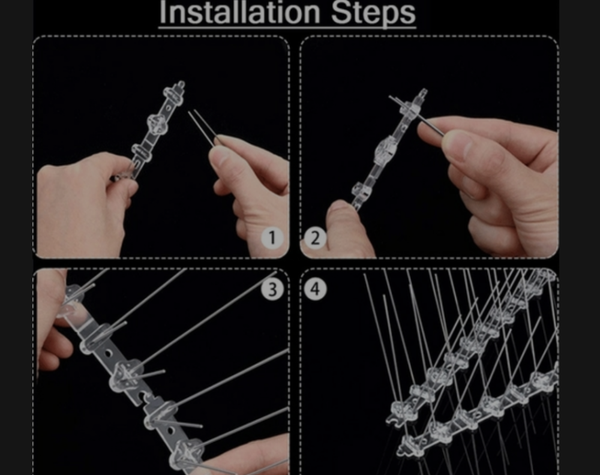 Installation Steps

1

2

3

4