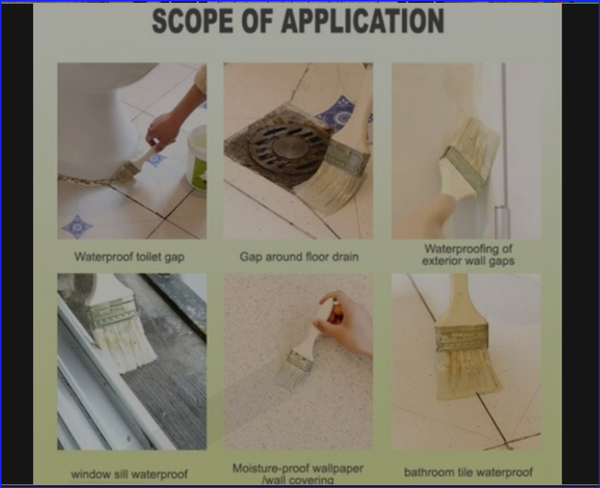 SCOPE OF APPLICATION

Waterproof toilet gap

Gap around floor drain

Waterproofing of exterior wall gaps

window sill waterproof

Moisture-proof wallpaper /wall covering

bathroom tile waterproof