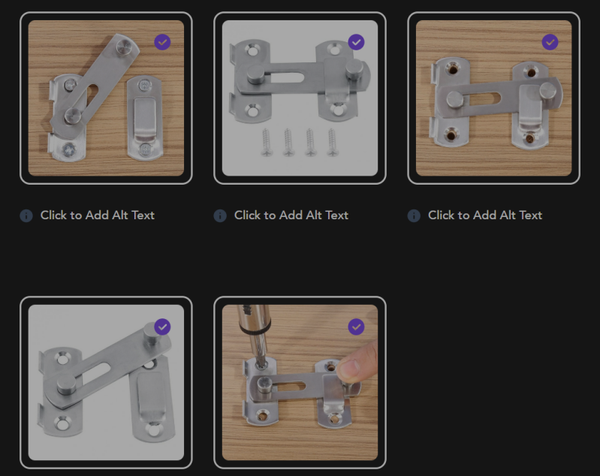 Click to Add Alt Text

Click to Add Alt Text

Click to Add Alt Text