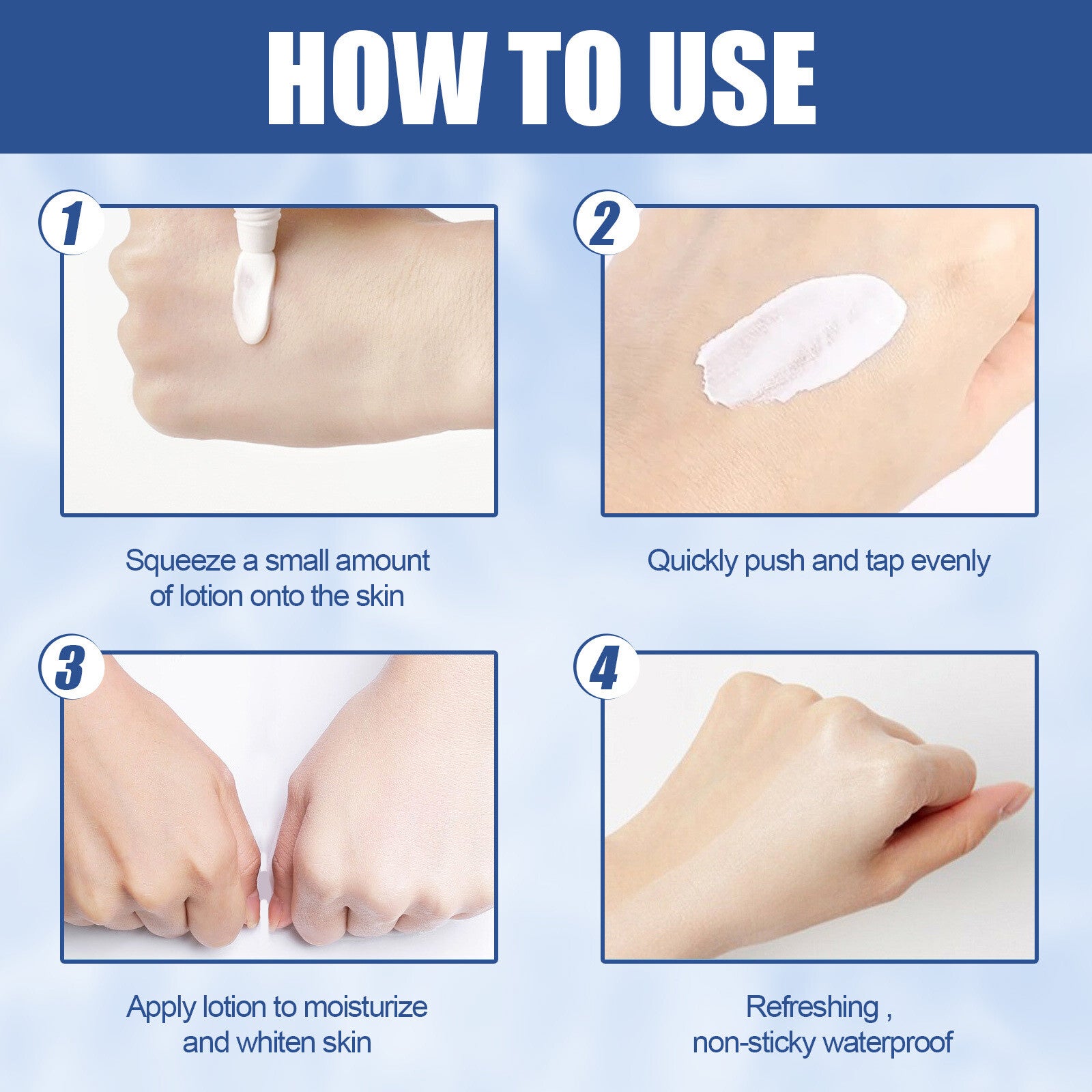 HOW TO USE

1

Squeeze a small amount of lotion onto the skin

2

Quickly push and tap evenly

3

Apply lotion to moisturize and whiten skin

4

Refreshing , non-sticky waterproof