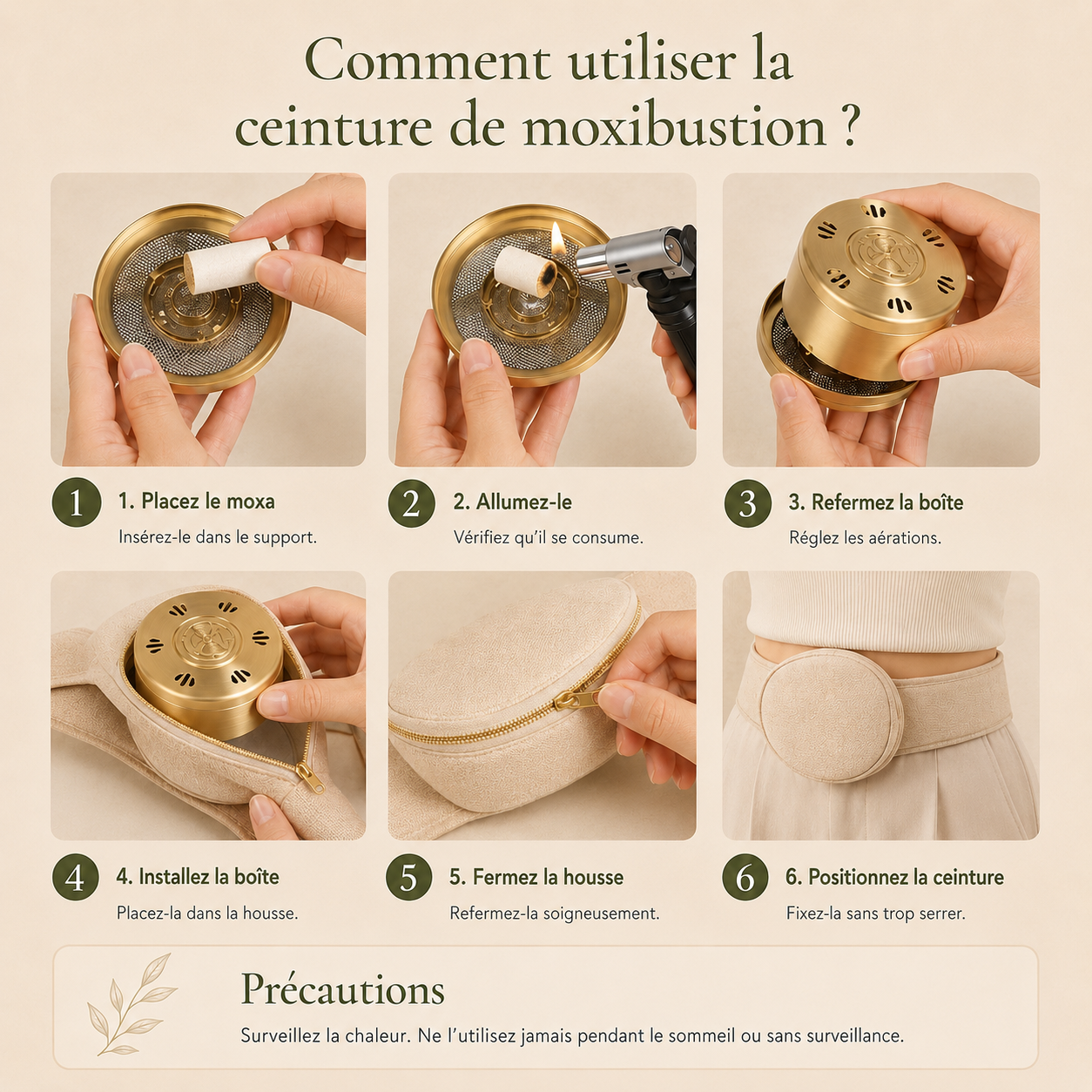 Comment utiliser la ceinture de moxibustion ?

1 1. Placez le moxa
Insérez-le dans le support.

2 2. Allumez-le
Vérifiez qu'il se consume.

3 3. Refermez la boîte
Réglez les aérations.

4 4. Installez la boîte
Placez-la dans la housse.

5 5. Fermez la housse
Refermez-la soigneusement.

6 6. Positionnez la ceinture
Fixez-la sans trop serrer.

Précautions
Surveillez la chaleur. Ne l'utilisez jamais pendant le sommeil ou sans surveillance.