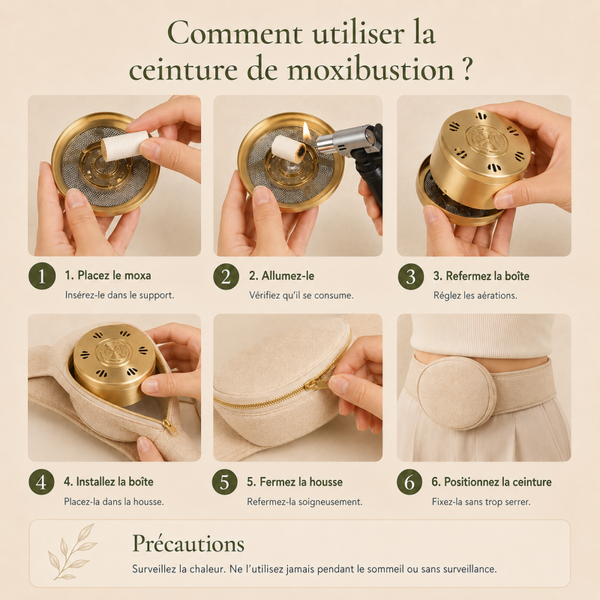 Comment utiliser la ceinture de moxibustion ?

1

1. Placez le moxa

Insérez-le dans le support.

2

2. Allumez-le

Vérifiez qu'il se consume.

3

3. Refermez la boîte

Réglez les aérations.

4

4. Installez la boîte

Placez-la dans la housse.

5

5. Fermez la housse

Refermez-la soigneusement.

6

6. Positionnez la ceinture

Fixez-la sans trop serrer.

Précautions

Surveillez la chaleur. Ne l'utilisez jamais pendant le sommeil ou sans surveillance.