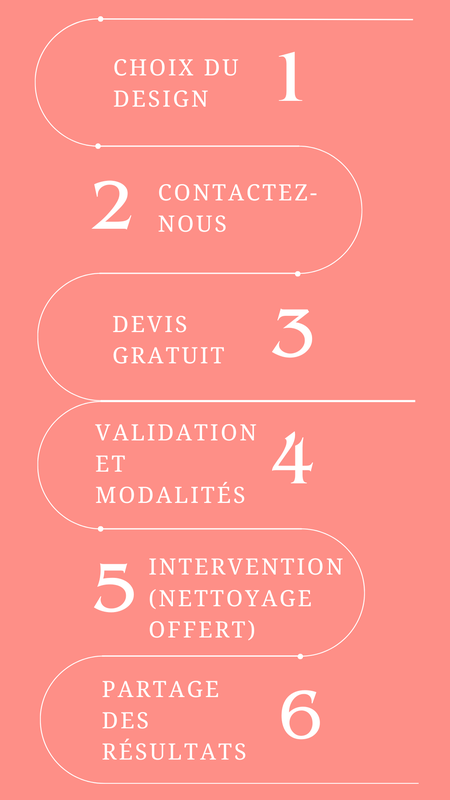 CHOIX DU DESIGN 1

2 CONTACTEZ-NOUS

DEVIS GRATUIT 3

VALIDATION ET MODALITÉS 4

5 INTERVENTION (NETTOYAGE OFFERT)

PARTAGE DES RÉSULTATS 6