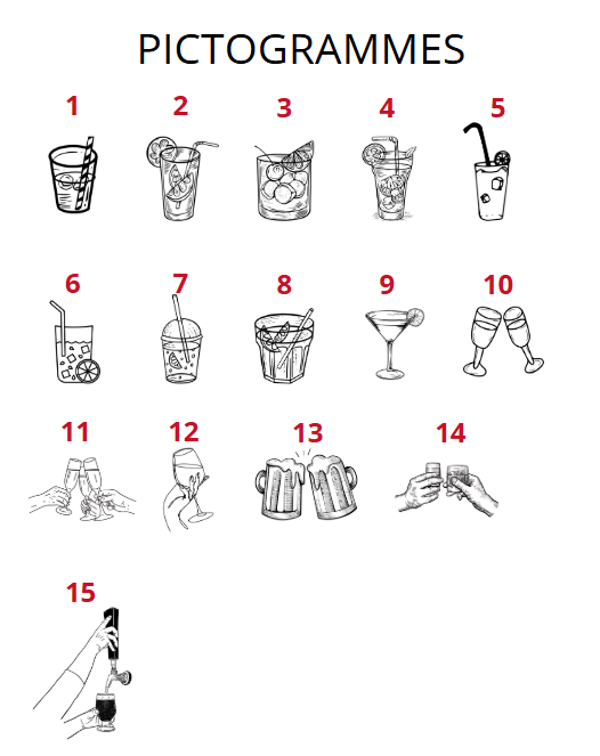 PICTOGRAMMES

1

2

3

4

5

6

7

8

9

10

11

12

13

14

15