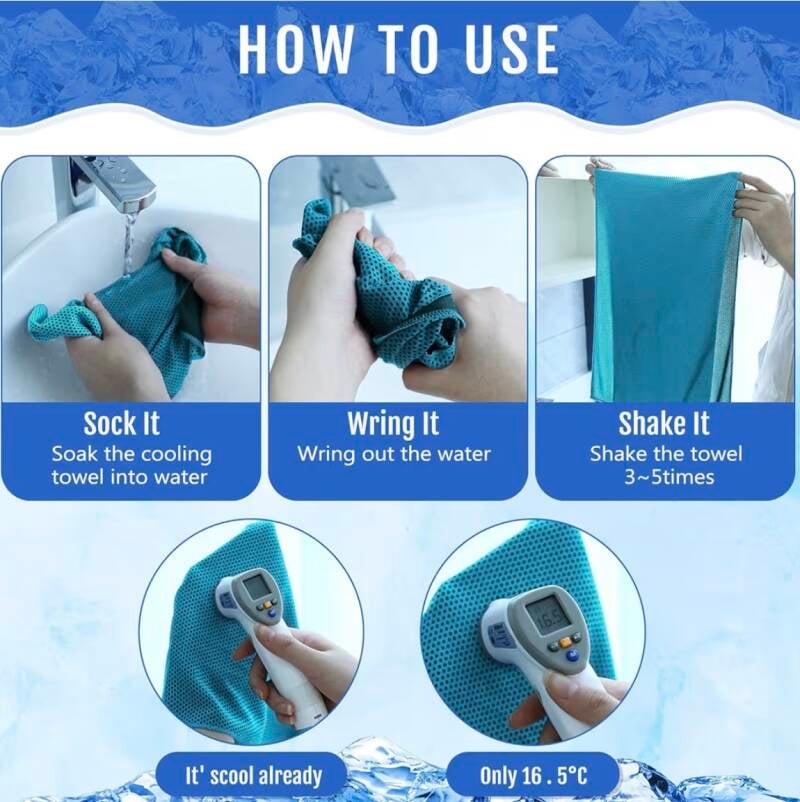 HOW TO USE

Sock It
Soak the cooling towel into water

Wring It
Wring out the water

Shake It
Shake the towel 3~5times

16.5

It' scool already

Only 16 . 5°C