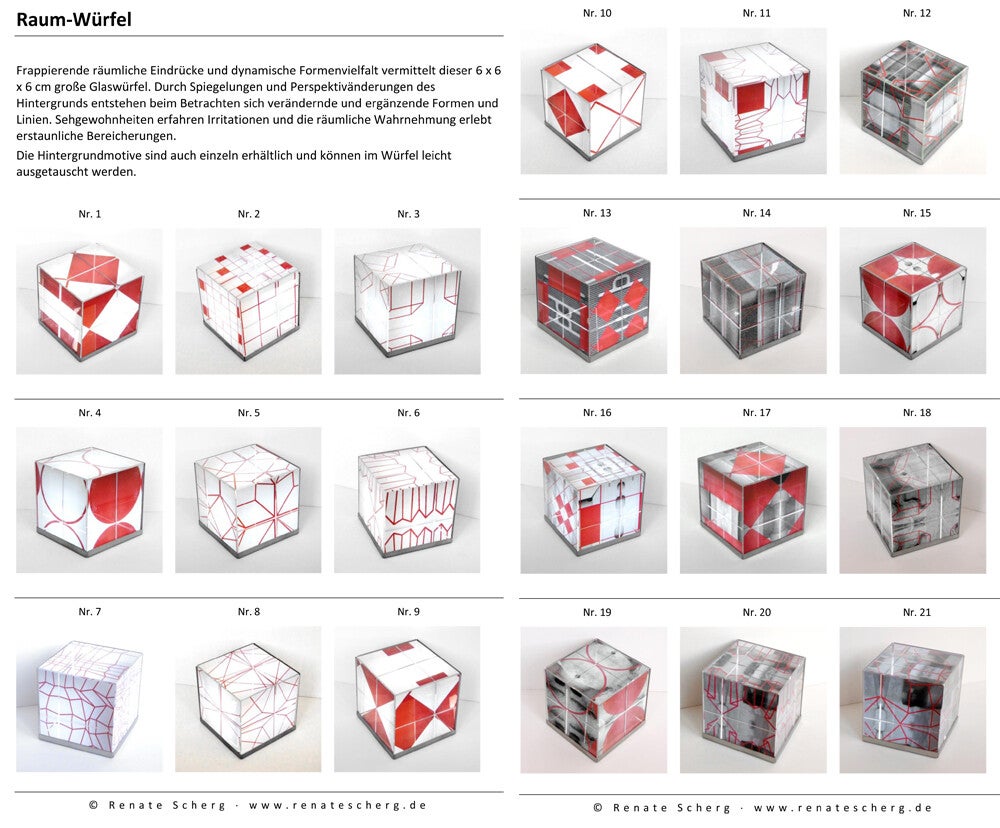 Raum-Würfel

Frappierende räumliche Eindrücke und dynamische Formenvielfalt vermittelt dieser 6 x 6 x 6 cm große Glaswürfel. Durch Spiegelungen und Perspektivänderungen des Hintergrunds entstehen beim Betrachten sich verändernde und ergänzende Formen und Linien. Sehgewohnheiten erfahren Irritationen und die räumliche Wahrnehmung erlebt erstaunliche Bereicherungen.

Die Hintergrundmotive sind auch einzeln erhältlich und können im Würfel leicht ausgetauscht werden.

Nr. 1

Nr. 2

Nr. 3

Nr. 4

Nr. 5

Nr. 6

Nr. 7

Nr. 8

Nr. 9

© Renate Scherg · www.renatescherg.de

Nr. 10

Nr. 11

Nr. 12

Nr. 13

Nr. 14

Nr. 15

Nr. 16

Nr. 17

Nr. 18

Nr. 19

Nr. 20

Nr. 21

© Renate Scherg · www.renatescherg.de