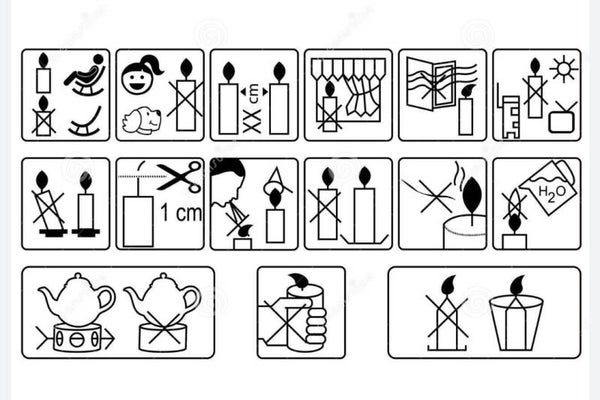 XX cm

1 cm

$H_2O$