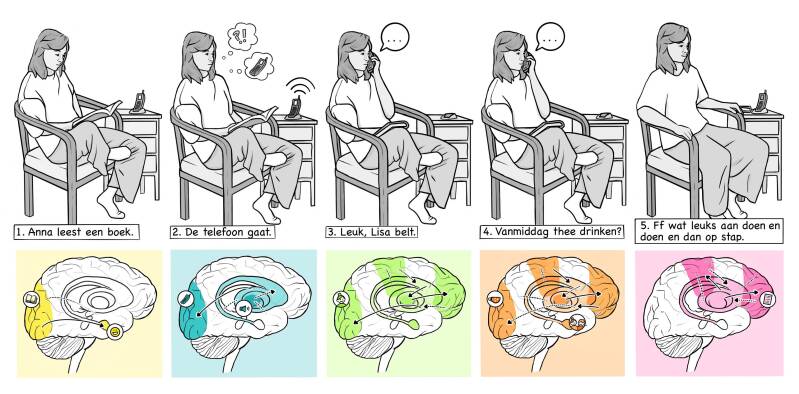 ?!

...

...

1. Anna leest een boek.

2. De telefoon gaat.

3. Leuk, Lisa belt.

4. Vanmiddag thee drinken?

5. Ff wat leuks aan doen en doen en dan op stap.