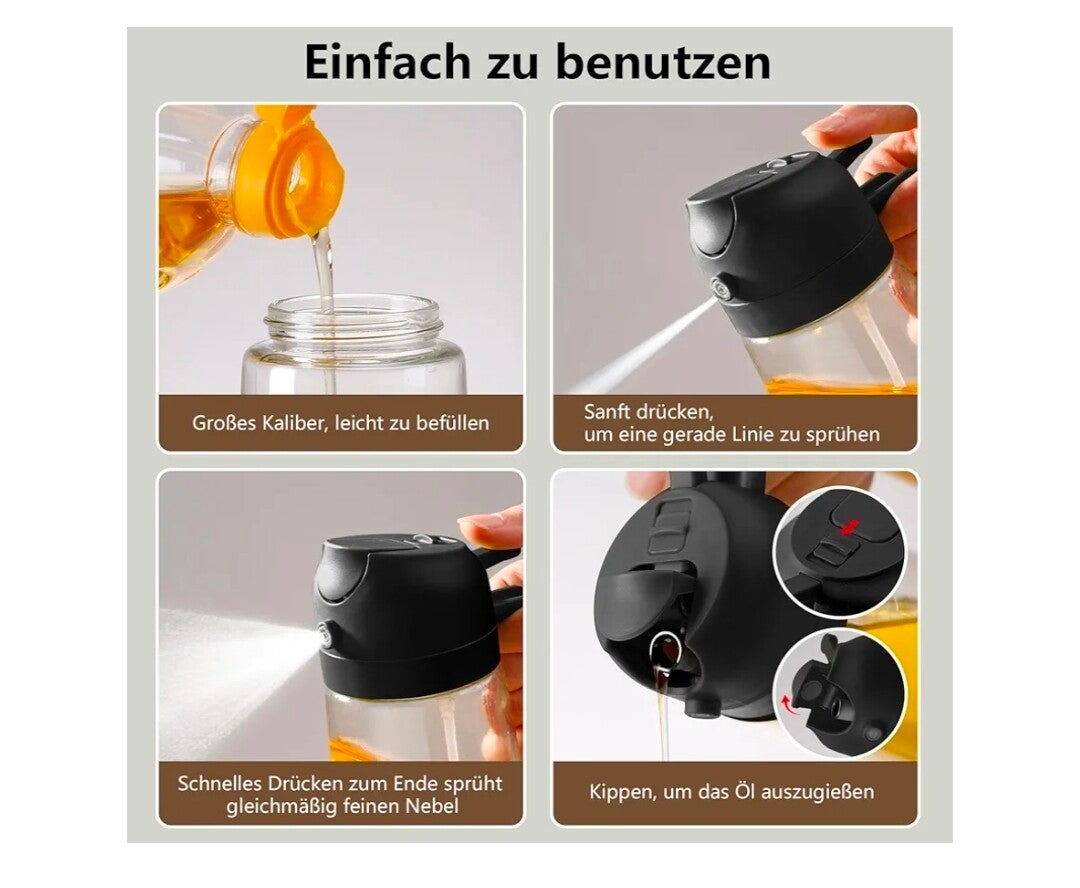 Einfach zu benutzen

Großes Kaliber, leicht zu befüllen

Sanft drücken,
um eine gerade Linie zu sprühen

Schnelles Drücken zum Ende sprüht
gleichmäßig feinen Nebel

Kippen, um das Öl auszugießen