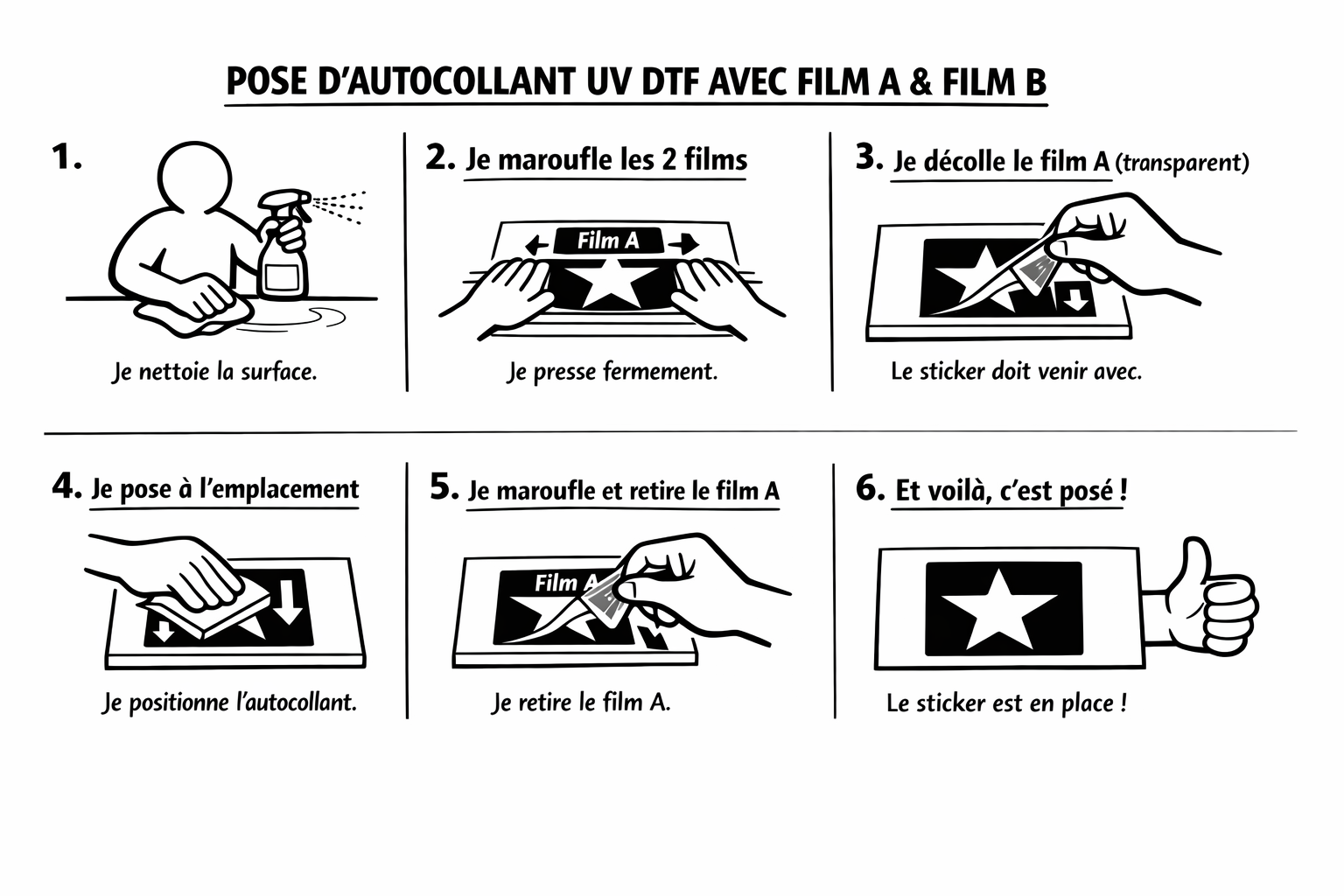 POSE D'AUTOCOLLANT UV DTF AVEC FILM A & FILM B

1.

Je nettoie la surface.

2. Je maroufle les 2 films

Film A

Je presse fermement.

3. Je décolle le film A (transparent)

Le sticker doit venir avec.

4. Je pose à l'emplacement

Je positionne l'autocollant.

5. Je maroufle et retire le film A

Film A

Je retire le film A.

6. Et voilà, c'est posé !

Le sticker est en place !