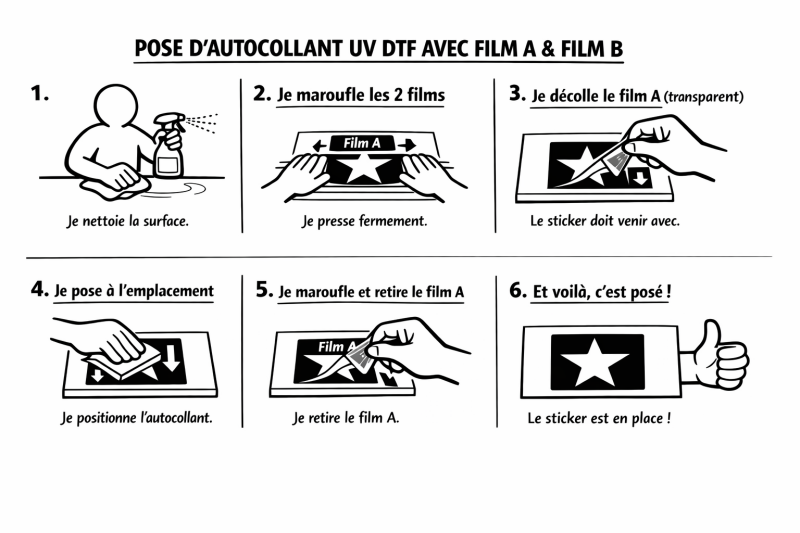 POSE D'AUTOCOLLANT UV DTF AVEC FILM A & FILM B

1.

Je nettoie la surface.

2. Je maroufle les 2 films

Film A

Je presse fermement.

3. Je décolle le film A (transparent)

Le sticker doit venir avec.

4. Je pose à l'emplacement

Je positionne l'autocollant.

5. Je maroufle et retire le film A

Film A

Je retire le film A.

6. Et voilà, c'est posé !

Le sticker est en place !