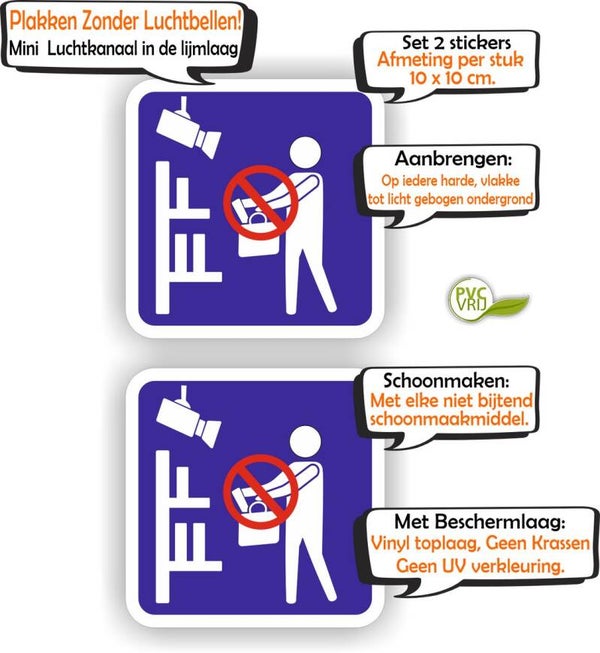 Plakken Zonder Luchtbellen!
Mini Luchtkanaal in de lijmlaag

Set 2 stickers
Afmeting per stuk
10 x 10 cm.

Aanbrengen:
Op iedere harde, vlakke tot licht gebogen ondergrond

PVC VRIJ

Schoonmaken:
Met elke niet bijtend schoonmaakmiddel.

Met Beschermlaag:
Vinyl toplaag, Geen Krassen
Geen UV verkleuring.