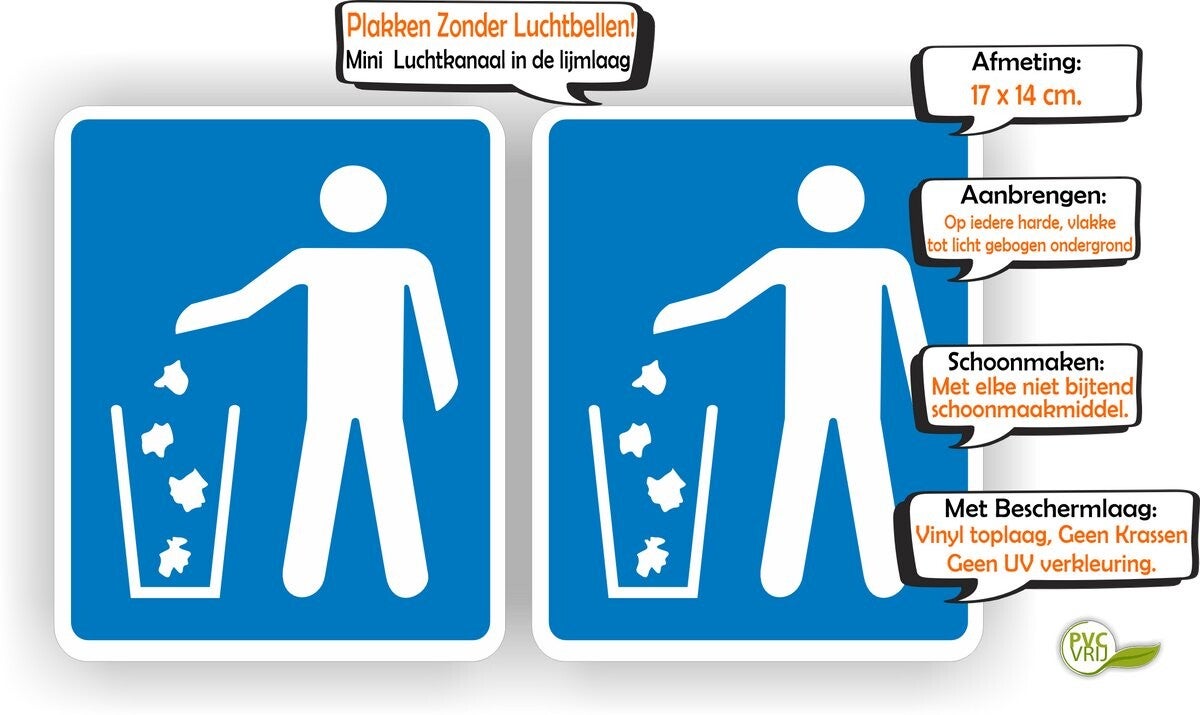 Plakken Zonder Luchtbellen!
Mini Luchtkanaal in de lijmlaag

Afmeting:
17 x 14 cm.

Aanbrengen:
Op iedere harde, vlakke tot licht gebogen ondergrond

Schoonmaken:
Met elke niet bijtend schoonmaakmiddel.

Met Beschermlaag:
Vinyl toplaag, Geen Krassen
Geen UV verkleuring.

PVC VRIJ