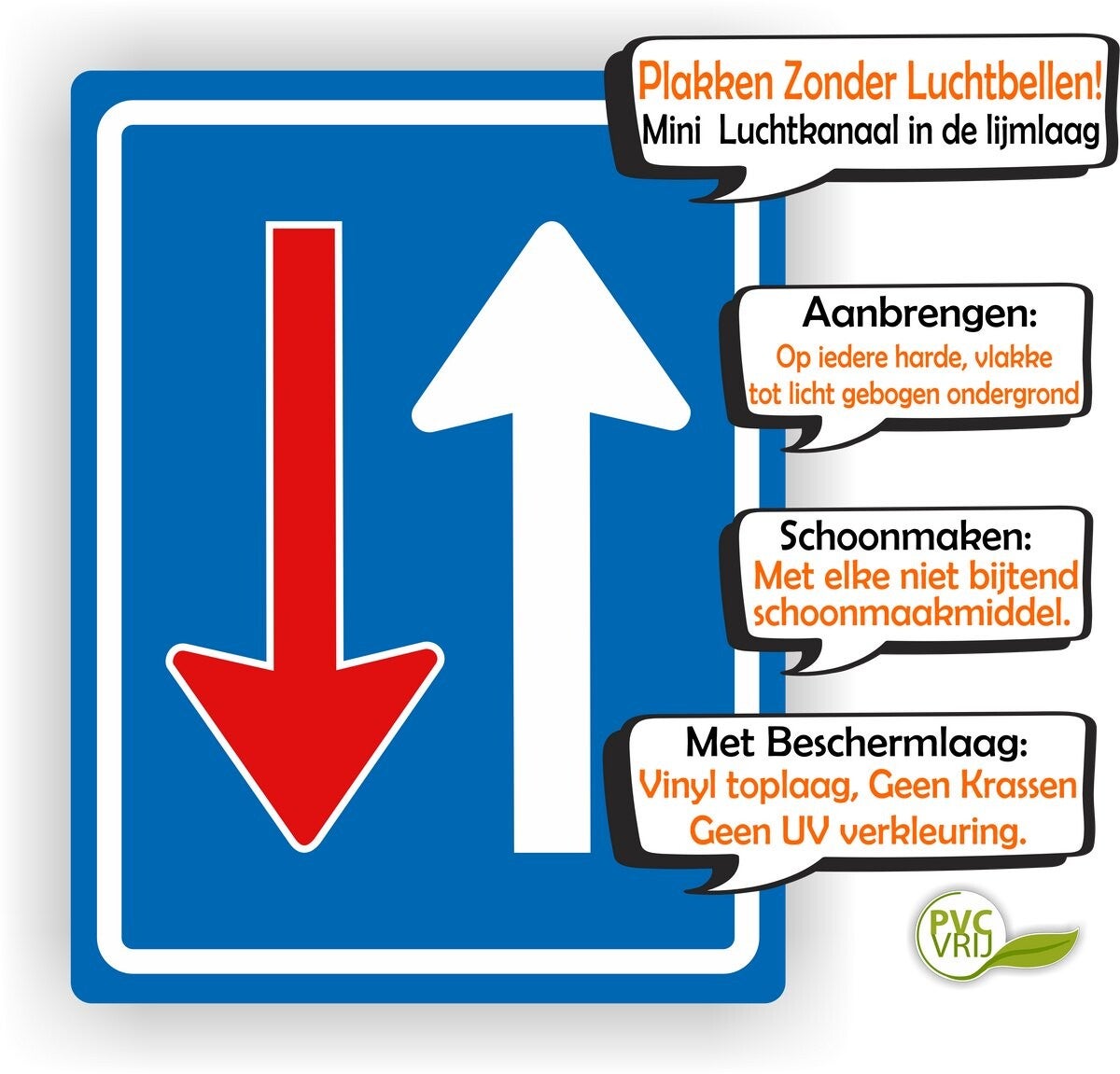 Plakken Zonder Luchtbellen!
Mini Luchtkanaal in de lijmlaag

Aanbrengen:
Op iedere harde, vlakke tot licht gebogen ondergrond

Schoonmaken:
Met elke niet bijtend schoonmaakmiddel.

Met Beschermlaag:
Vinyl toplaag, Geen Krassen Geen UV verkleuring.

PVC VRIJ