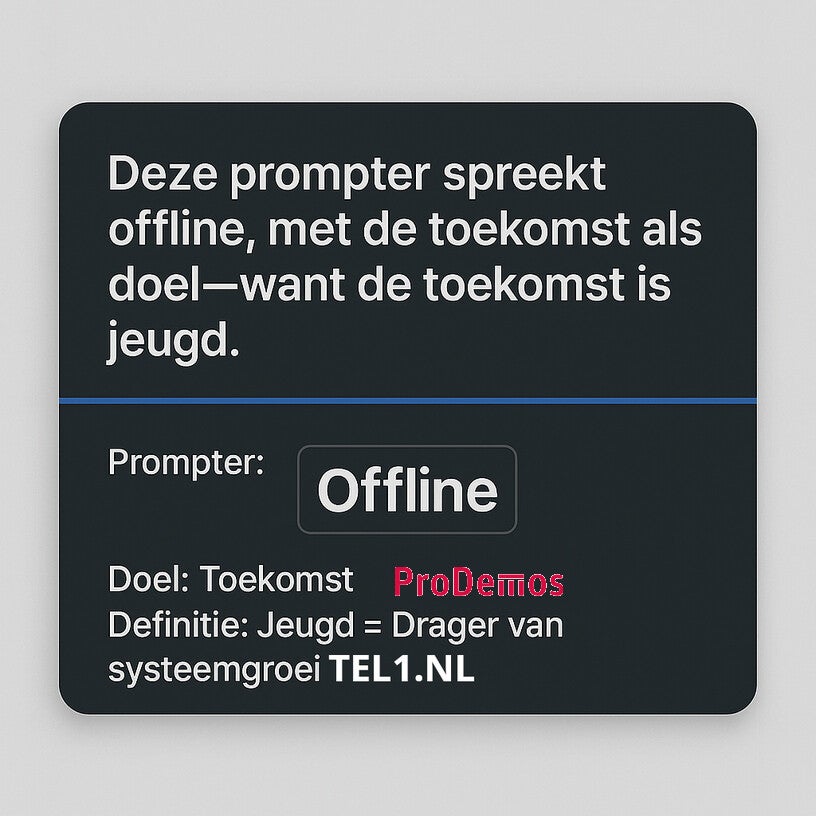 Deze prompter spreekt offline, met de toekomst als doel—want de toekomst is jeugd.

Prompter: Offline

Doel: Toekomst ProDemos

Definitie: Jeugd = Drager van systeemgroei TEL1.NL