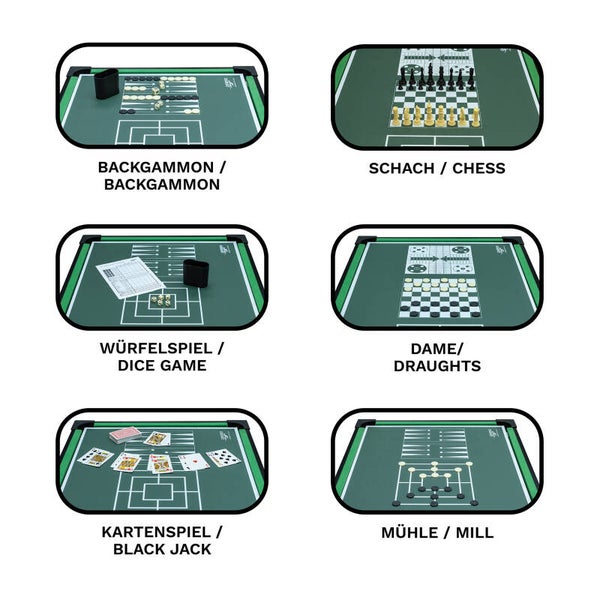 BACKGAMMON / BACKGAMMON

SCHACH / CHESS

WÜRFELSPIEL / DICE GAME

DAME/ DRAUGHTS

KARTENSPIEL / BLACK JACK

MÜHLE / MILL