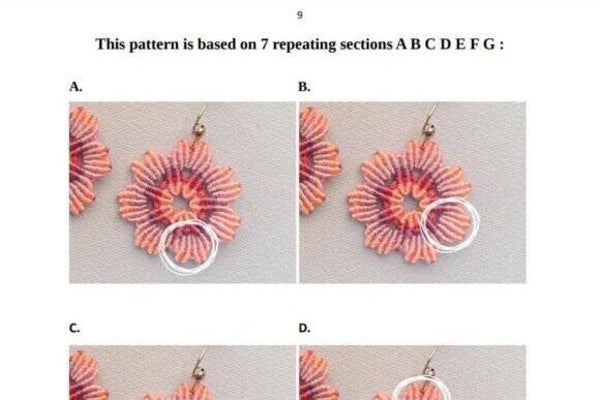 9

This pattern is based on 7 repeating sections A B C D E F G :

A.

B.

C.

D.