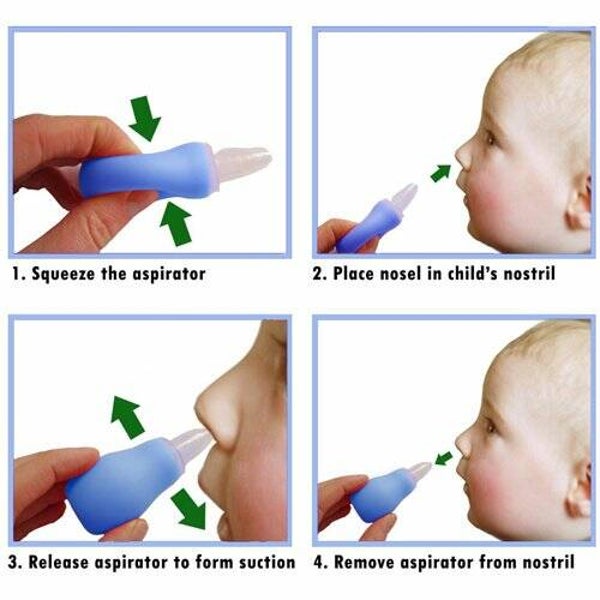 1. Squeeze the aspirator

2. Place nosel in child's nostril

3. Release aspirator to form suction

4. Remove aspirator from nostril