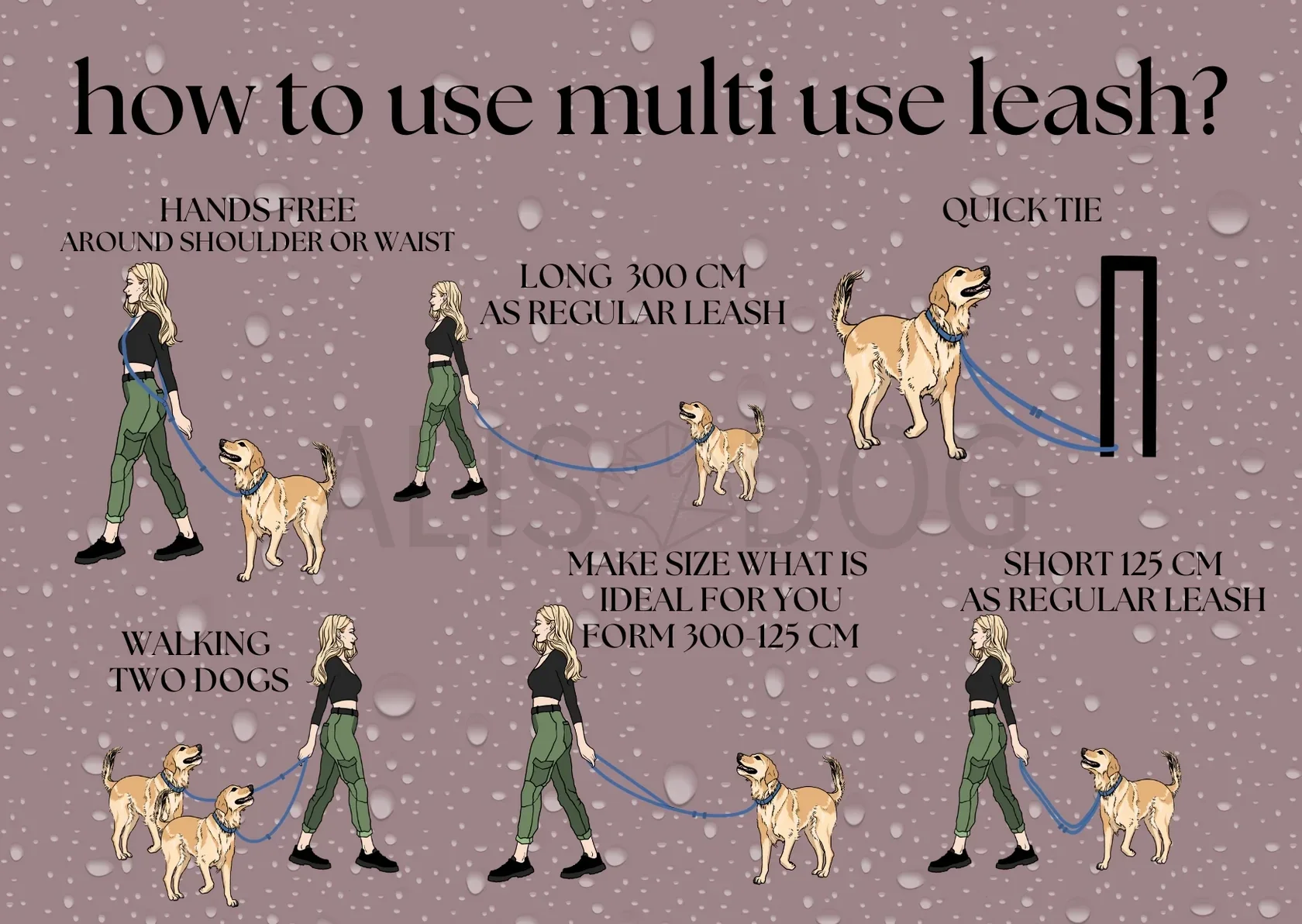 how to use multi use leash?

HANDS FREE
AROUND SHOULDER OR WAIST

LONG 300 CM
AS REGULAR LEASH

QUICK TIE

ALIS DOG

WALKING
TWO DOGS

MAKE SIZE WHAT IS
IDEAL FOR YOU
FORM 300-125 CM

SHORT 125 CM
AS REGULAR LEASH