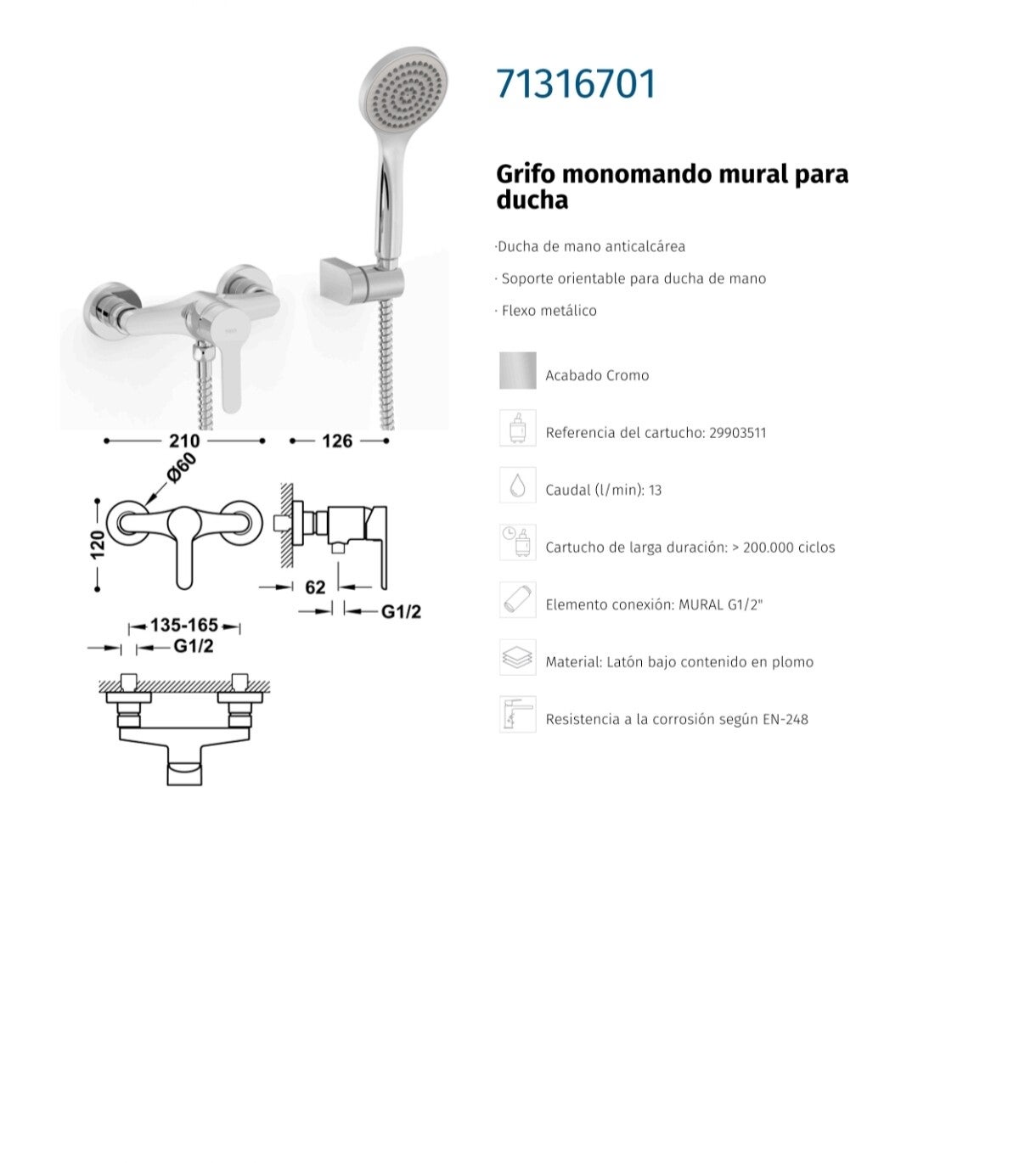 71316701

Grifo monomando mural para ducha

·Ducha de mano anticalcárea

· Soporte orientable para ducha de mano

· Flexo metálico

Acabado Cromo

Referencia del cartucho: 29903511

Caudal (l/min): 13

Cartucho de larga duración: > 200.000 ciclos

Elemento conexión: MURAL G1/2"

Material: Latón bajo contenido en plomo

Resistencia a la corrosión según EN-248

210

126

Ø60

120

62

G1/2

135-165

G1/2