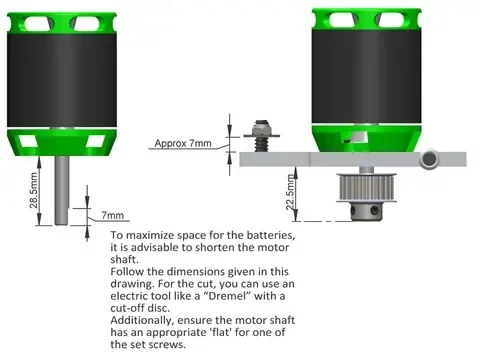 28.5mm

7mm

Approx 7mm

22.5mm

To maximize space for the batteries, it is advisable to shorten the motor shaft.
Follow the dimensions given in this drawing. For the cut, you can use an electric tool like a “Dremel” with a cut-off disc.
Additionally, ensure the motor shaft has an appropriate 'flat' for one of the set screws.