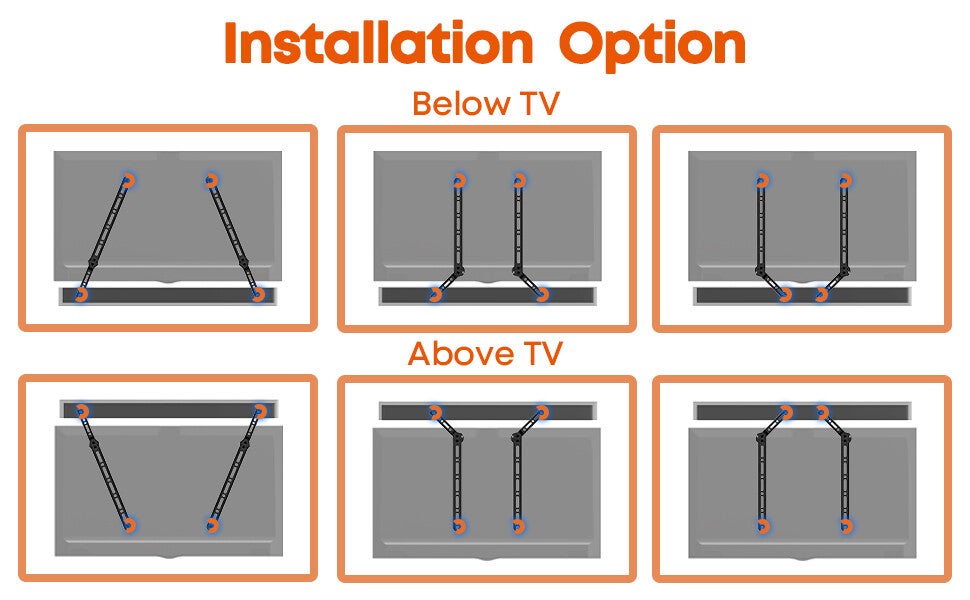 Installation Option

Below TV

Above TV