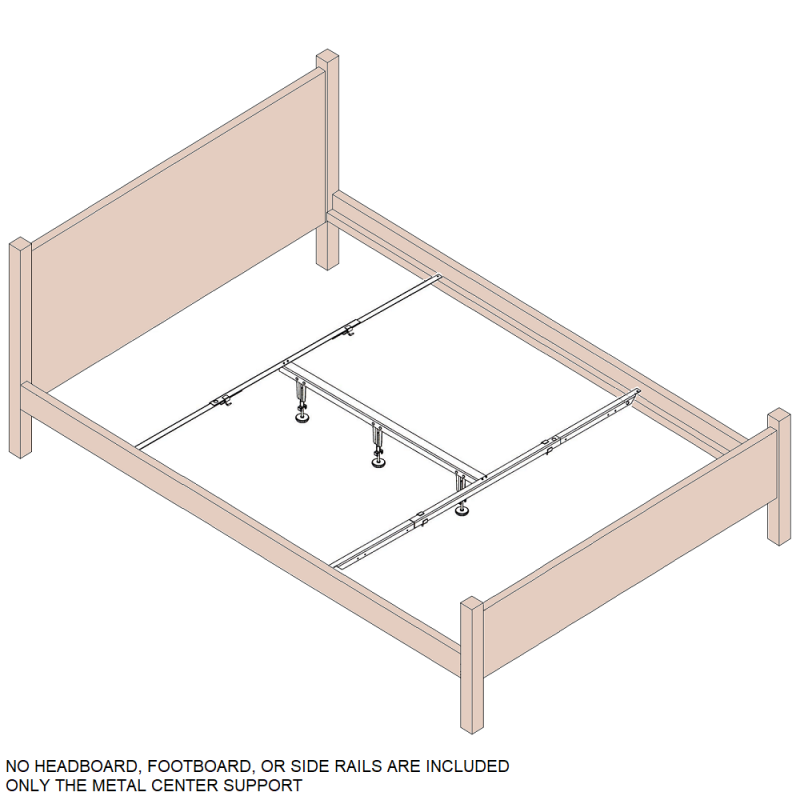 NO HEADBOARD, FOOTBOARD, OR SIDE RAILS ARE INCLUDED
ONLY THE METAL CENTER SUPPORT