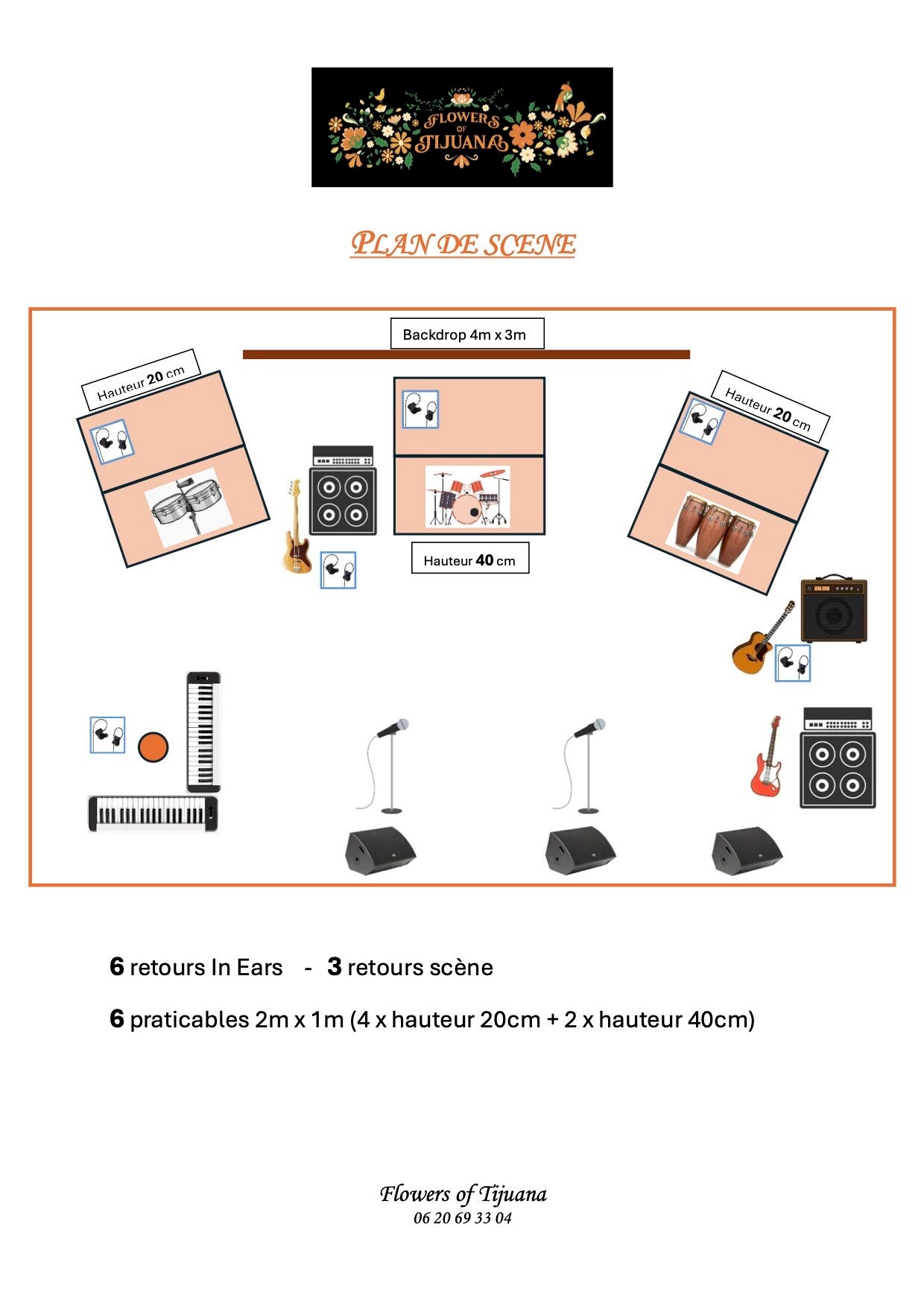 FLOWERS OF TIJUANA

PLAN DE SCENE

Backdrop 4m x 3m

Hauteur 20 cm

Hauteur 20 cm

Hauteur 40 cm

6 retours In Ears - 3 retours scène

6 praticables 2m x 1m (4 x hauteur 20cm + 2 x hauteur 40cm)

Flowers of Tijuana
06 20 69 33 04