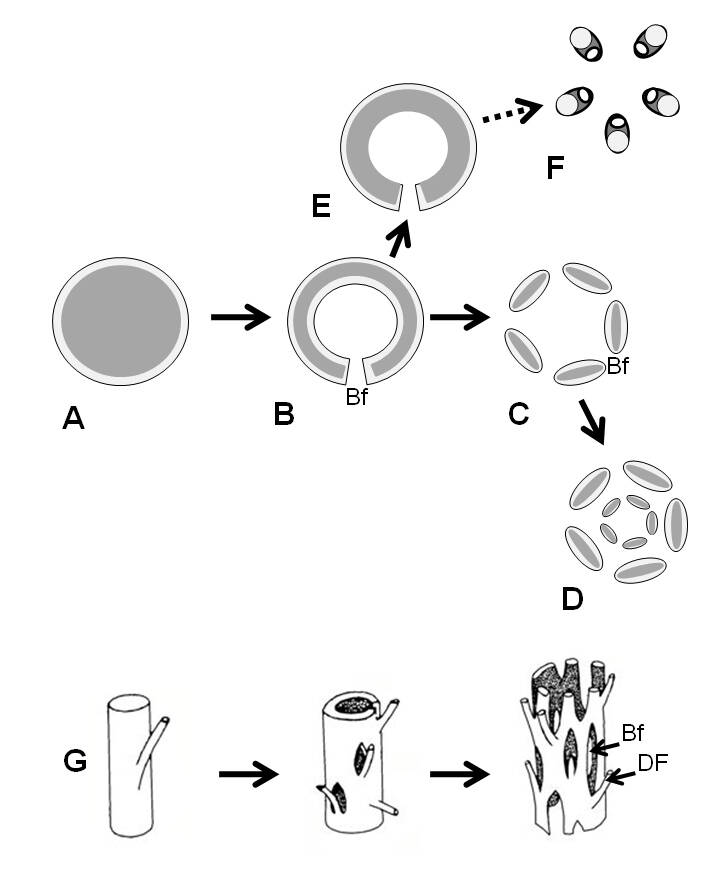 F
E
A
B
Bf
C
Bf
D
G
Bf
DF