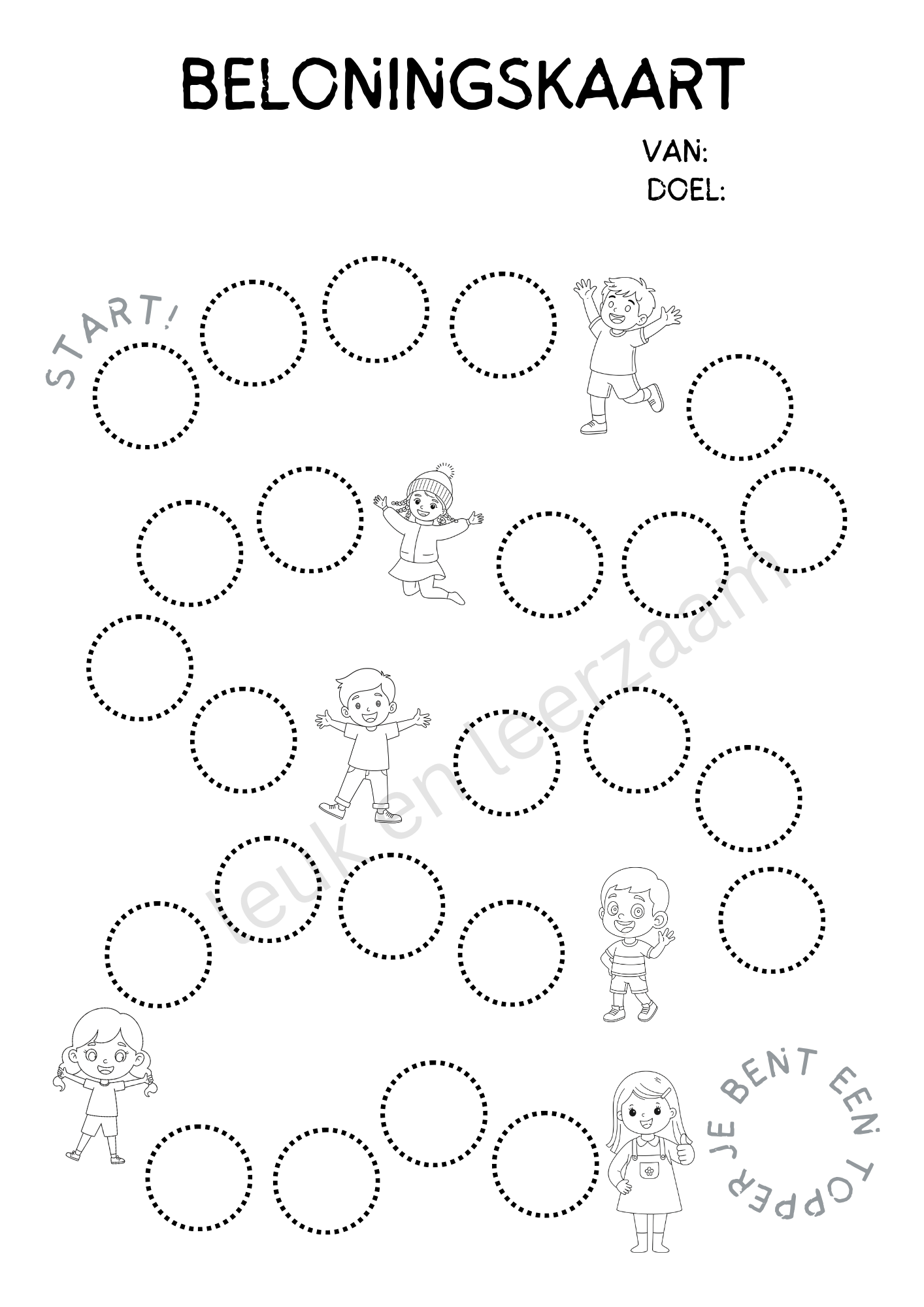 BELONINGSKAART

VAN:
DOEL:

START!

leuk en leerzaam

JE BENT EEN TOPPER