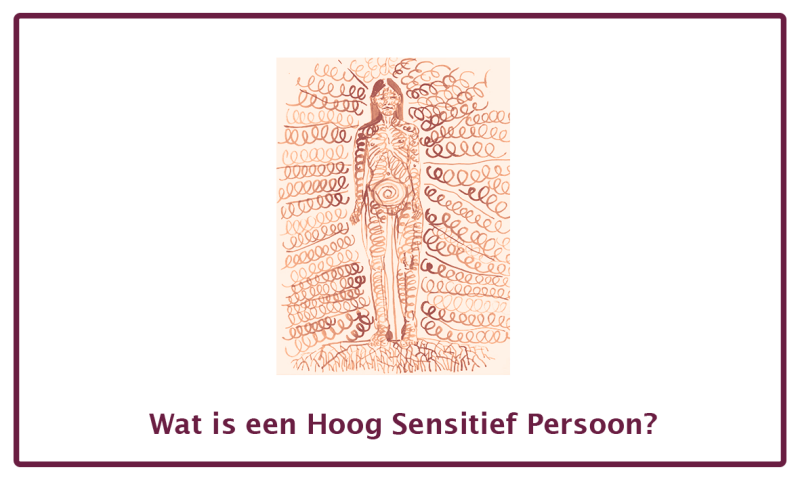 Wat is een Hoog Sensitief Persoon?