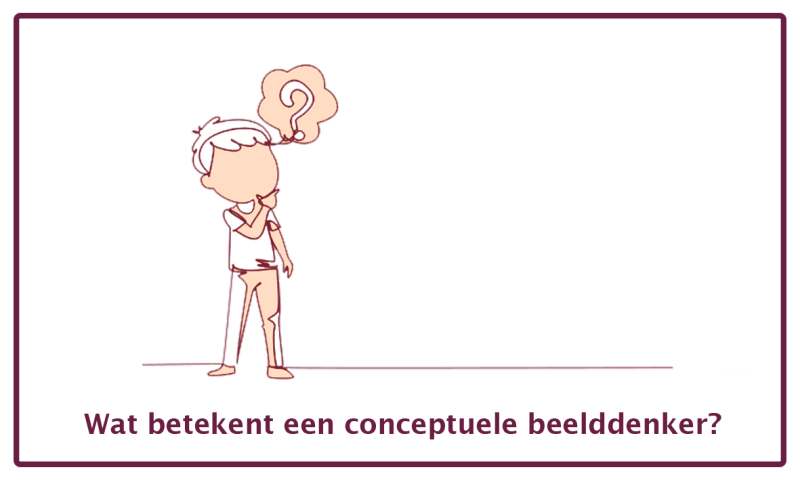 ?

Wat betekent een conceptuele beelddenker?