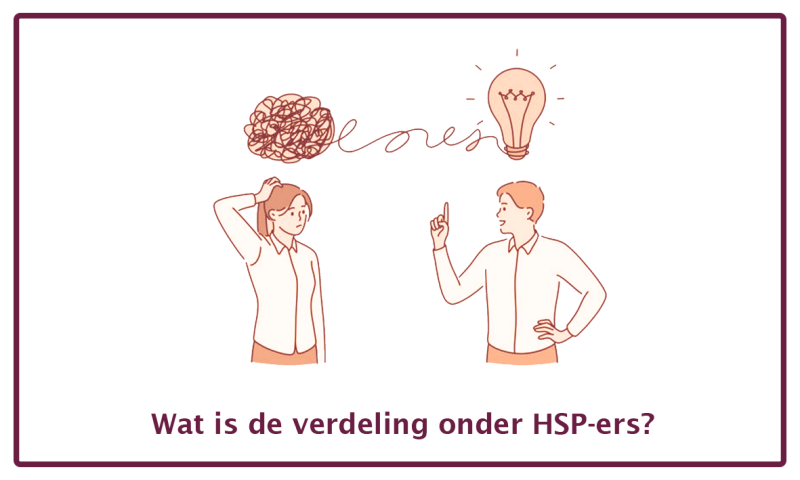 Wat is de verdeling onder HSP-ers?