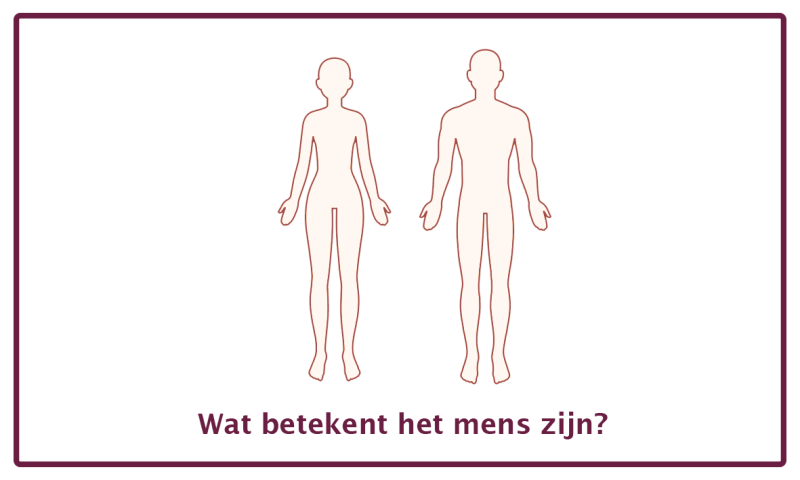 Wat betekent het mens zijn?