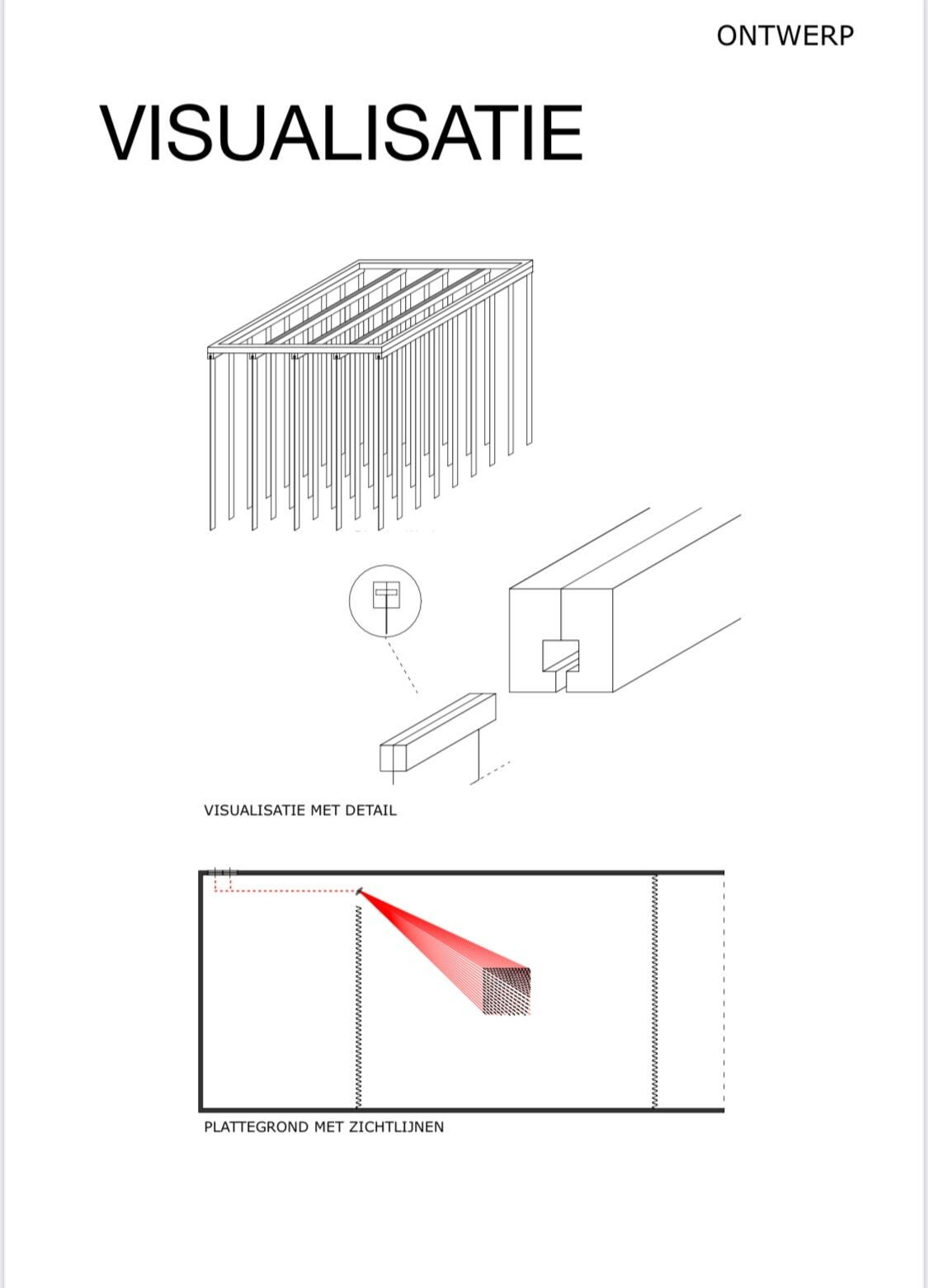 ONTWERP

VISUALISATIE

VISUALISATIE MET DETAIL

PLATTEGROND MET ZICHTLIJNEN