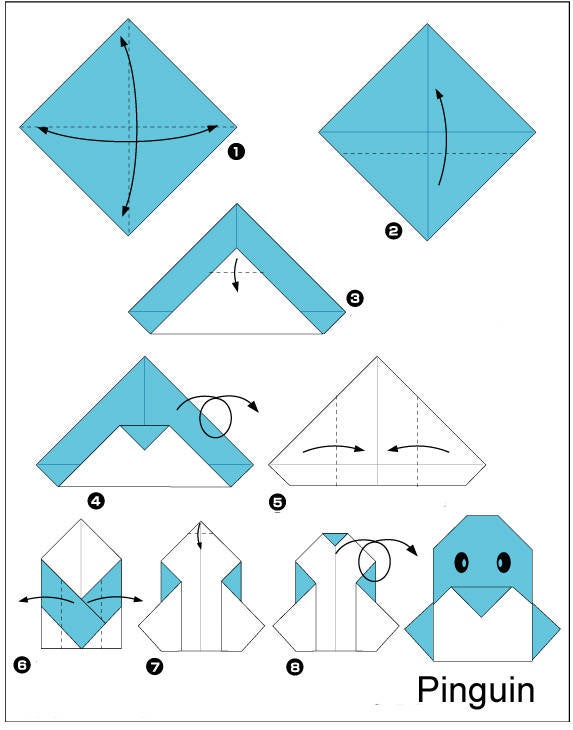 1
2
3
4
5
6
7
8
Pinguin