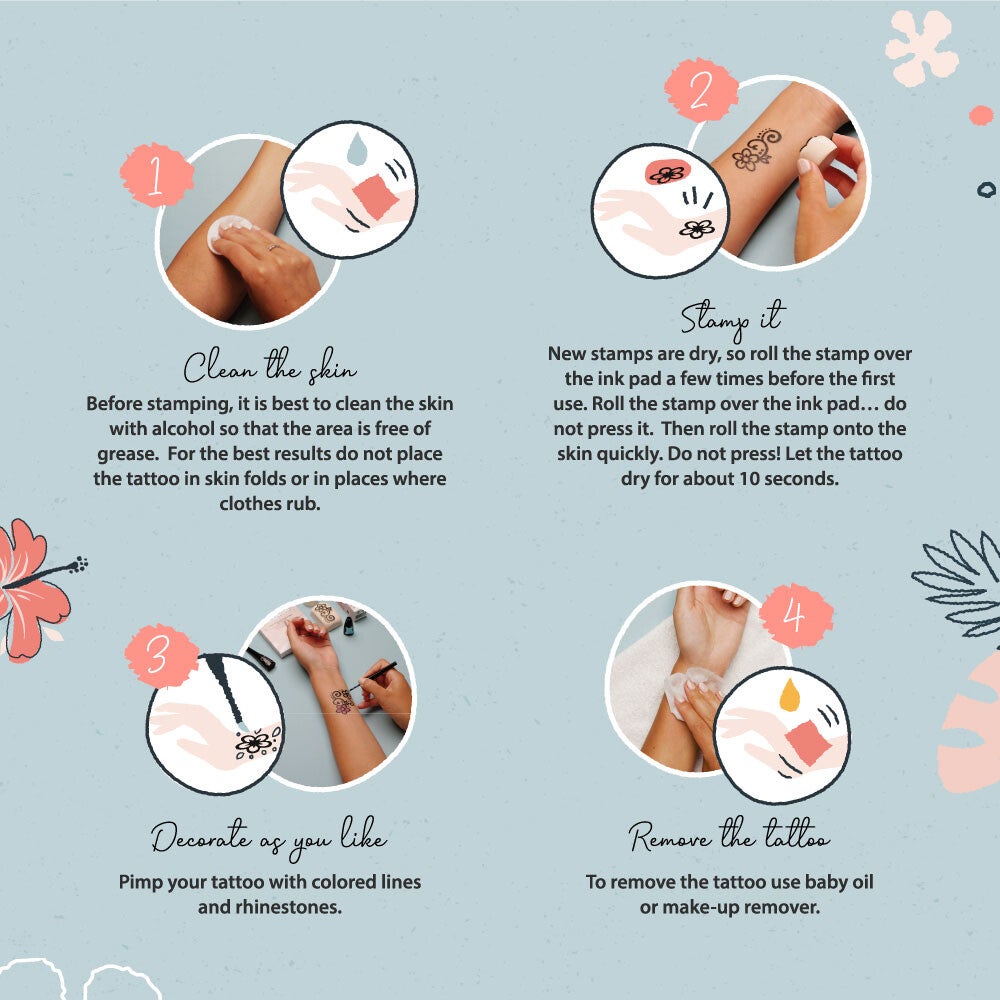 1

Clean the skin

Before stamping, it is best to clean the skin with alcohol so that the area is free of grease. For the best results do not place the tattoo in skin folds or in places where clothes rub.

2

Stamp it

New stamps are dry, so roll the stamp over the ink pad a few times before the first use. Roll the stamp over the ink pad… do not press it. Then roll the stamp onto the skin quickly. Do not press! Let the tattoo dry for about 10 seconds.

3

Decorate as you like

Pimp your tattoo with colored lines and rhinestones.

4

Remove the tattoo

To remove the tattoo use baby oil or make-up remover.