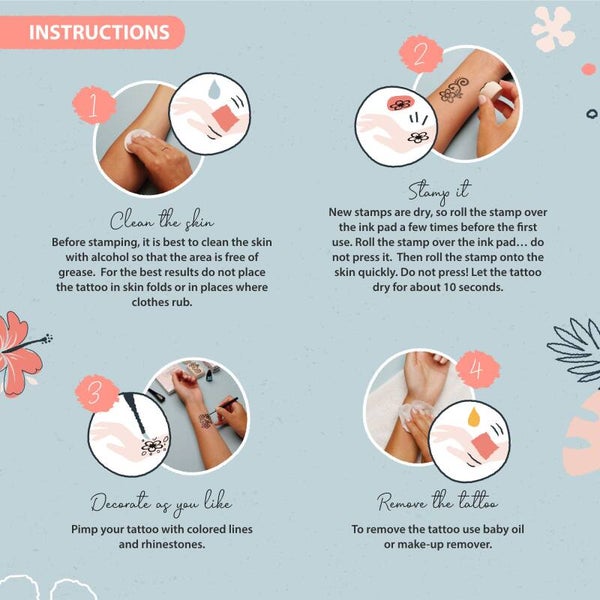 INSTRUCTIONS

1

Clean the skin

Before stamping, it is best to clean the skin with alcohol so that the area is free of grease. For the best results do not place the tattoo in skin folds or in places where clothes rub.

2

Stamp it

New stamps are dry, so roll the stamp over the ink pad a few times before the first use. Roll the stamp over the ink pad… do not press it. Then roll the stamp onto the skin quickly. Do not press! Let the tattoo dry for about 10 seconds.

3

Decorate as you like

Pimp your tattoo with colored lines and rhinestones.

4

Remove the tattoo

To remove the tattoo use baby oil or make-up remover.