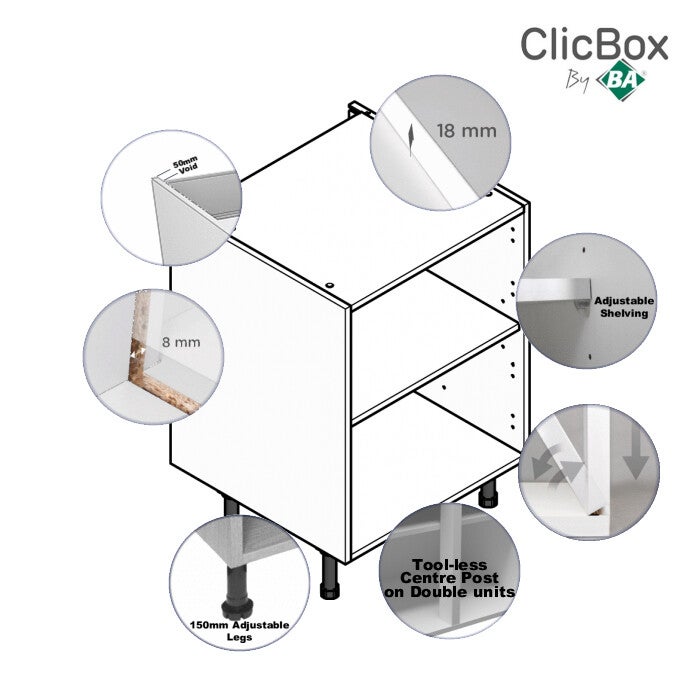 ClicBox
By BA

18 mm

50mm Void

Adjustable Shelving

8 mm

Tool-less Centre Post on Double units

150mm Adjustable Legs