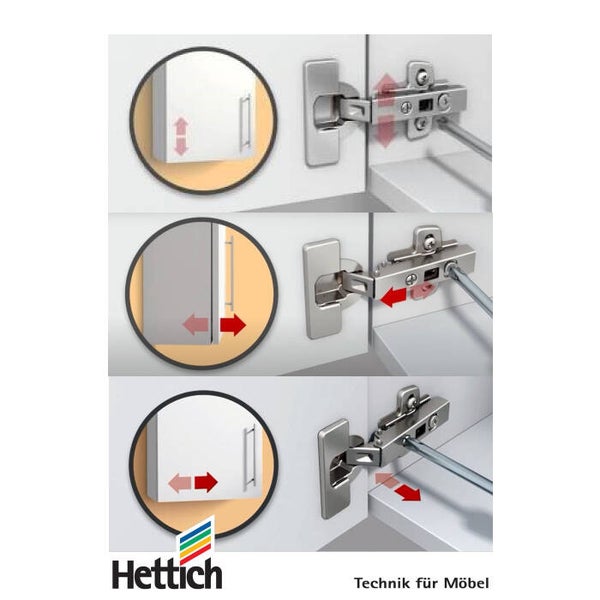 Hettich
Technik für Möbel