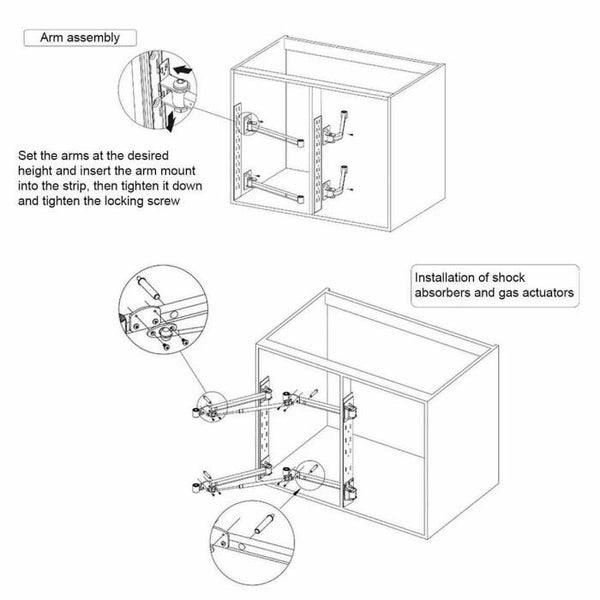 Arm assembly

Set the arms at the desired height and insert the arm mount into the strip, then tighten it down and tighten the locking screw

Installation of shock absorbers and gas actuators